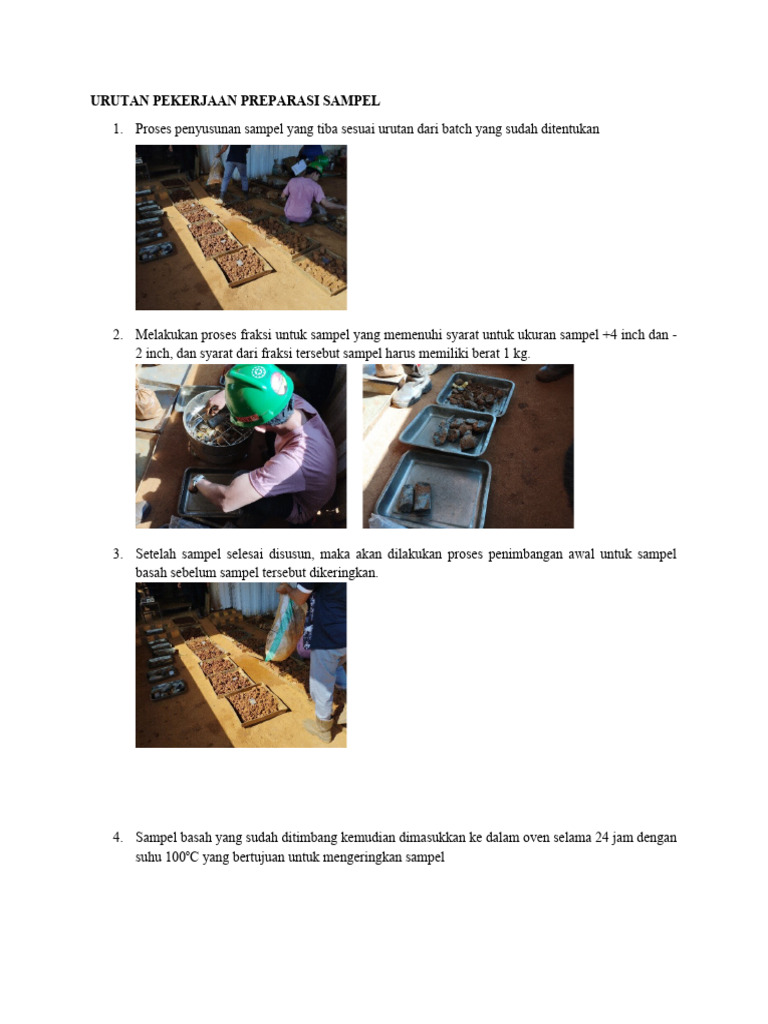 URUTAN PEKERJAAN PREPARASI SAMPEL

1. Proses penyusunan sampel yang tiba sesuai urutan dari batch yang sudah ditentukan

2. Melakukan proses fraksi untuk sampel yang memenuhi syarat untuk ukuran sampel +4 inch dan -2 inch, dan syarat dari fraksi tersebut sampel harus memiliki berat 1 kg.

3. Setelah sampel selesai disusun, maka akan dilakukan proses penimbangan awal untuk sampel basah sebelum sampel tersebut dikeringkan.

4. Sampel basah yang sudah ditimbang kemudian dimasukkan ke dalam oven selama 24 jam dengan suhu 100°C yang bertujuan untuk mengeringkan sampel