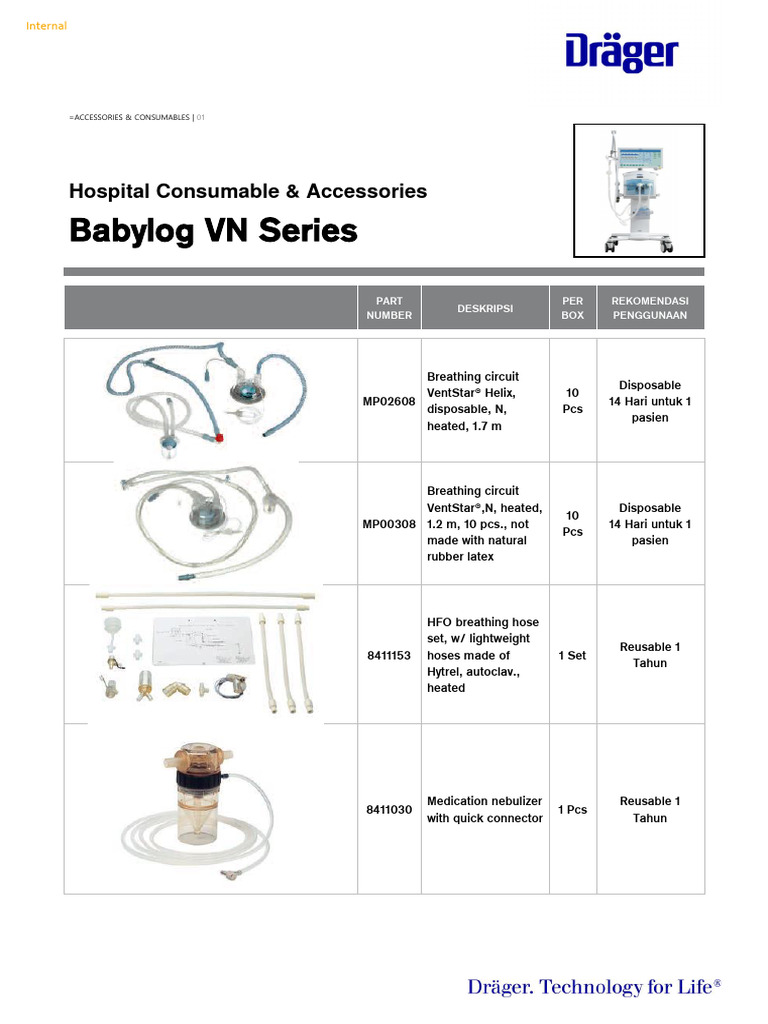 Internal

Dräger

=ACCESSORIES & CONSUMABLES | 01

Hospital Consumable & Accessories

Babylog VN Series

| | PART NUMBER | DESKRIPSI | PER BOX | REKOMENDASI PENGGUNAAN |
|---|---|---|---|---|
| | MP02608 | Breathing circuit VentStar® Helix, disposable, N, heated, 1.7 m | 10 Pcs | Disposable 14 Hari untuk 1 pasien |
| | MP00308 | Breathing circuit VentStar®,N, heated, 1.2 m, 10 pcs., not made with natural rubber latex | 10 Pcs | Disposable 14 Hari untuk 1 pasien |
| | 8411153 | HFO breathing hose set, w/ lightweight hoses made of Hytrel, autoclav., heated | 1 Set | Reusable 1 Tahun |
| | 8411030 | Medication nebulizer with quick connector | 1 Pcs | Reusable 1 Tahun |

Dräger. Technology for Life®