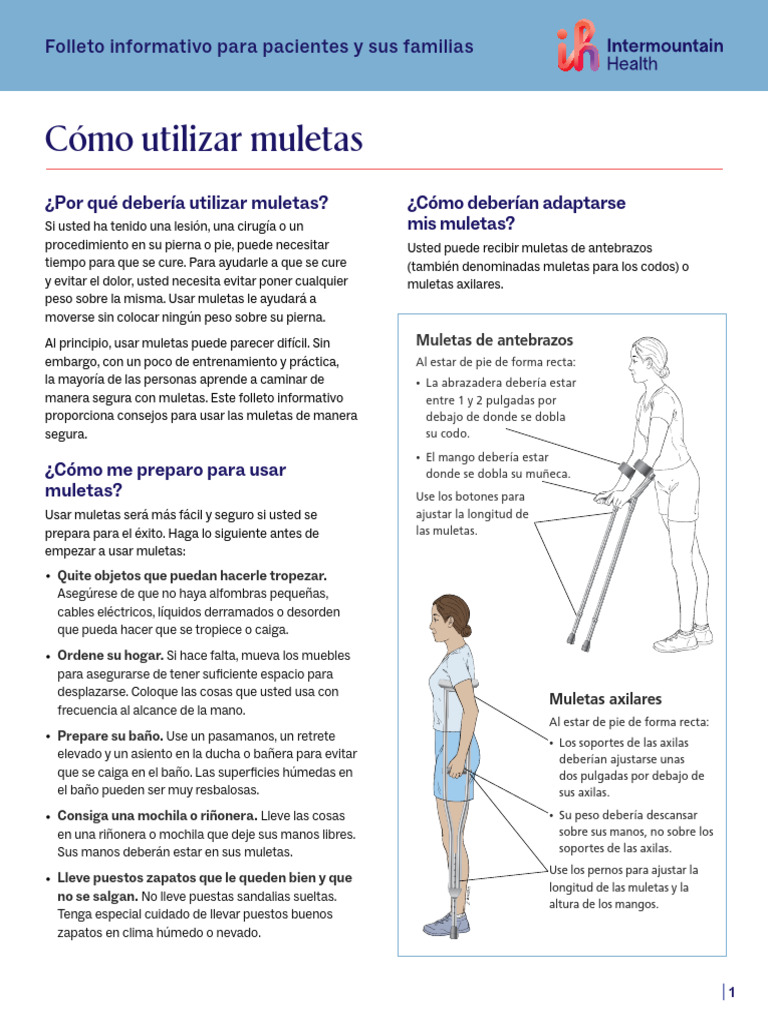 Folleto informativo para pacientes y sus familias

Intermountain Health

Cómo utilizar muletas

¿Por qué debería utilizar muletas?

Si usted ha tenido una lesión, una cirugía o un procedimiento en su pierna o pie, puede necesitar tiempo para que se cure. Para ayudarle a que se cure y evitar el dolor, usted necesita evitar poner cualquier peso sobre la misma. Usar muletas le ayudará a moverse sin colocar ningún peso sobre su pierna.

Al principio, usar muletas puede parecer difícil. Sin embargo, con un poco de entrenamiento y práctica, la mayoría de las personas aprende a caminar de manera segura con muletas. Este folleto informativo proporciona consejos para usar las muletas de manera segura.

¿Cómo me preparo para usar muletas?

Usar muletas será más fácil y seguro si usted se prepara para el éxito. Haga lo siguiente antes de empezar a usar muletas:

• Quite objetos que puedan hacerle tropezar. Asegúrese de que no haya alfombras pequeñas, cables eléctricos, líquidos derramados o desorden que pueda hacer que se tropiece o caiga.

• Ordene su hogar. Si hace falta, mueva los muebles para asegurarse de tener suficiente espacio para desplazarse. Coloque las cosas que usted usa con frecuencia al alcance de la mano.

• Prepare su baño. Use un pasamanos, un retrete elevado y un asiento en la ducha o bañera para evitar que se caiga en el baño. Las superficies húmedas en el baño pueden ser muy resbalosas.

• Consiga una mochila o riñonera. Lleve las cosas en una riñonera o mochila que deje sus manos libres. Sus manos deberán estar en sus muletas.

• Lleve puestos zapatos que le queden bien y que no se salgan. No lleve puestas sandalias sueltas. Tenga especial cuidado de llevar puestos buenos zapatos en clima húmedo o nevado.

¿Cómo deberían adaptarse mis muletas?

Usted puede recibir muletas de antebrazos (también denominadas muletas para los codos) o muletas axilares.

Muletas de antebrazos

Al estar de pie de forma recta:

• La abrazadera debería estar entre 1 y 2 pulgadas por debajo de donde se dobla su codo.

• El mango debería estar donde se dobla su muñeca.

Use los botones para ajustar la longitud de las muletas.

Muletas axilares

Al estar de pie de forma recta:

• Los soportes de las axilas deberían ajustarse unas dos pulgadas por debajo de sus axilas.

• Su peso debería descansar sobre sus manos, no sobre los soportes de las axilas.

Use los pernos para ajustar la longitud de las muletas y la altura de los mangos.

1