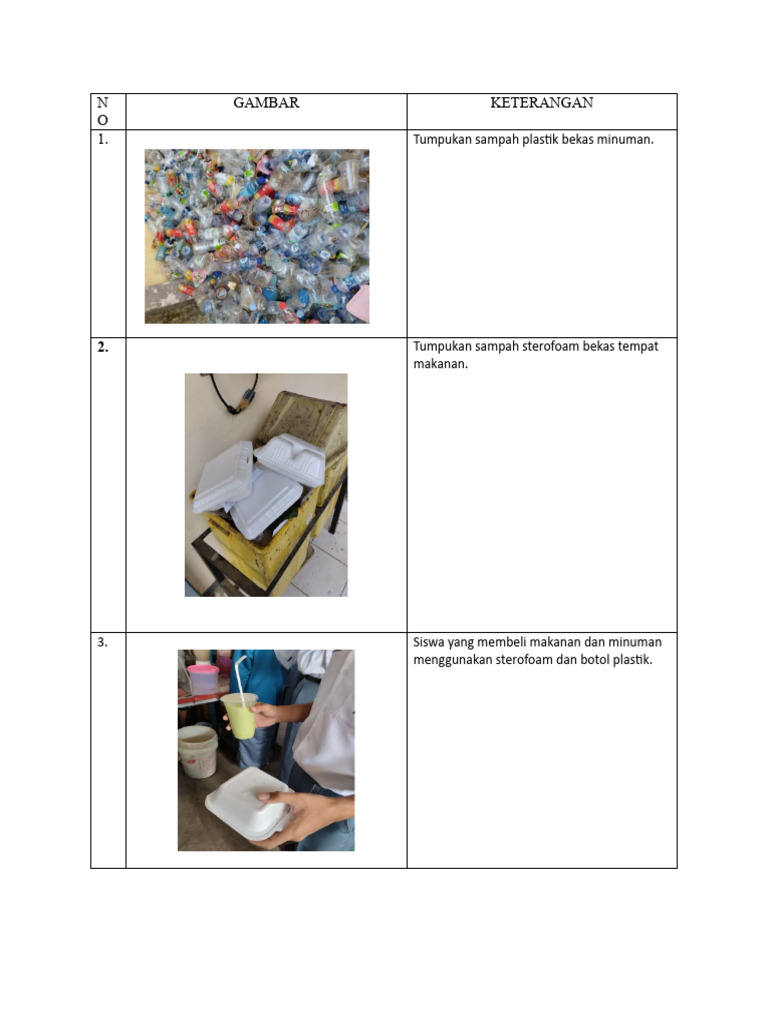 | NO | GAMBAR | KETERANGAN |
|---|---|---|
| 1. | | Tumpukan sampah plastik bekas minuman. |
| 2. | | Tumpukan sampah sterofoam bekas tempat makanan. |
| 3. | | Siswa yang membeli makanan dan minuman menggunakan sterofoam dan botol plastik. |