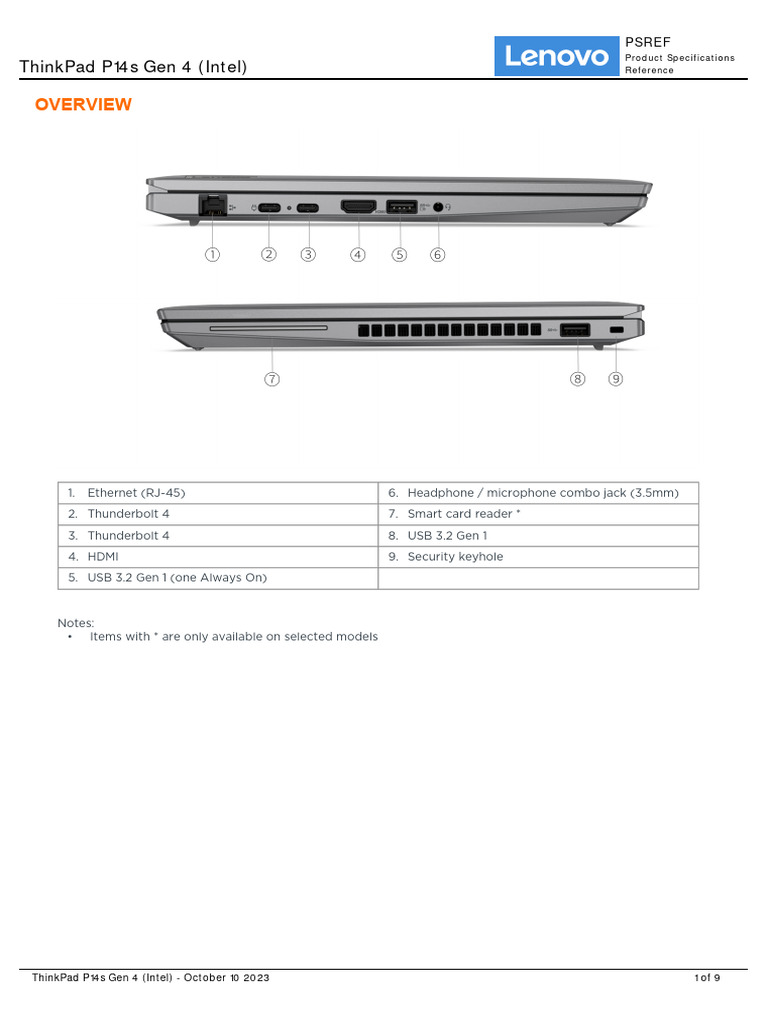 ThinkPad P14s Gen 4 (Intel)

Lenovo

PSREF
Product Specifications Reference

OVERVIEW

1 2 3 4 5 6

7 8 9

| 1. Ethernet (RJ-45) | 6. Headphone / microphone combo jack (3.5mm) |
|---|---|
| 2. Thunderbolt 4 | 7. Smart card reader * |
| 3. Thunderbolt 4 | 8. USB 3.2 Gen 1 |
| 4. HDMI | 9. Security keyhole |
| 5. USB 3.2 Gen 1 (one Always On) | |

Notes:
• Items with * are only available on selected models

ThinkPad P14s Gen 4 (Intel) - October 10 2023

1 of 9