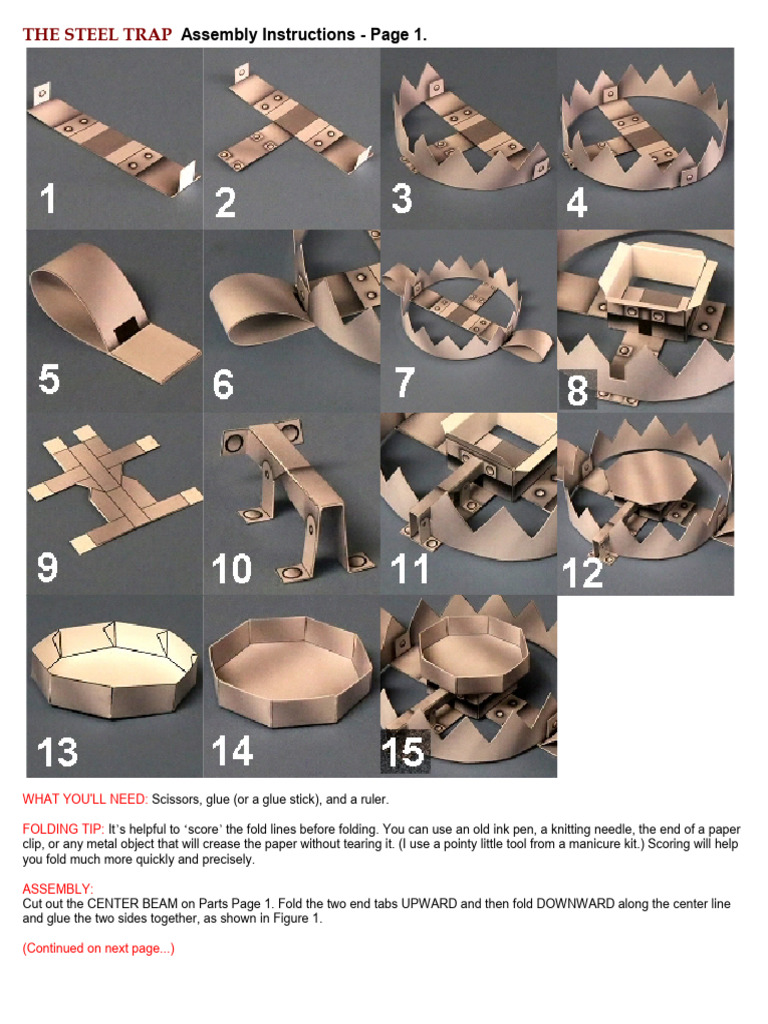 THE STEEL TRAP Assembly Instructions - Page 1.

1

2

3

4

5

6

7

8

9

10

11

12

13

14

15

WHAT YOU'LL NEED: Scissors, glue (or a glue stick), and a ruler.

FOLDING TIP: It's helpful to 'score' the fold lines before folding. You can use an old ink pen, a knitting needle, the end of a paper clip, or any metal object that will crease the paper without tearing it. (I use a pointy little tool from a manicure kit.) Scoring will help you fold much more quickly and precisely.

ASSEMBLY:
Cut out the CENTER BEAM on Parts Page 1. Fold the two end tabs UPWARD and then fold DOWNWARD along the center line and glue the two sides together, as shown in Figure 1.

(Continued on next page...)