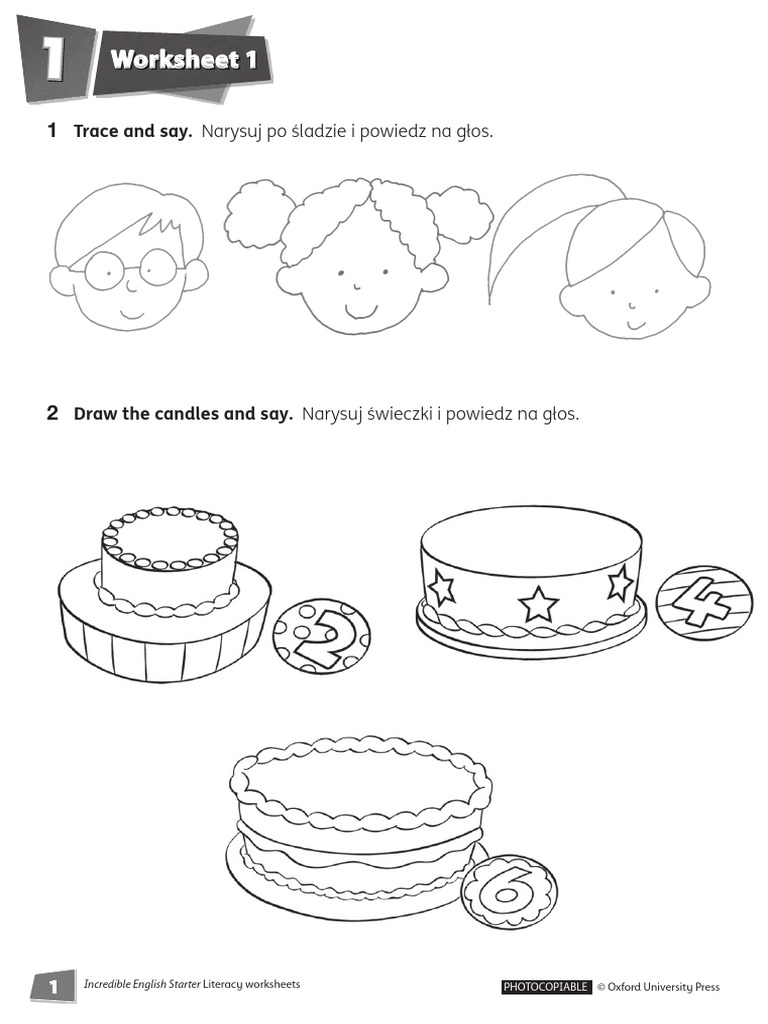 1 Worksheet 1

1 Trace and say. Narysuj po śladzie i powiedz na głos.

2 Draw the candles and say. Narysuj świeczki i powiedz na głos.

2

4

6

1 Incredible English Starter Literacy worksheets

PHOTOCOPIABLE © Oxford University Press