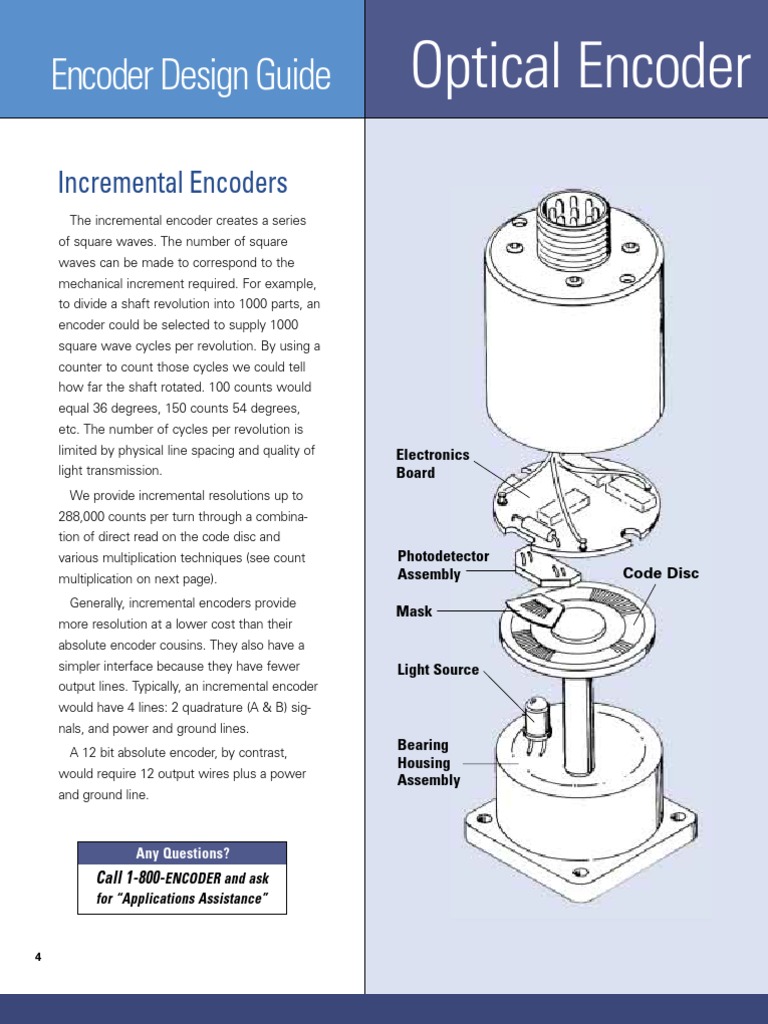 Encoder Design Guide

Optical Encoder

Incremental Encoders

The incremental encoder creates a series of square waves. The number of square waves can be made to correspond to the mechanical increment required. For example, to divide a shaft revolution into 1000 parts, an encoder could be selected to supply 1000 square wave cycles per revolution. By using a counter to count those cycles we could tell how far the shaft rotated. 100 counts would equal 36 degrees, 150 counts 54 degrees, etc. The number of cycles per revolution is limited by physical line spacing and quality of light transmission.

We provide incremental resolutions up to 288,000 counts per turn through a combination of direct read on the code disc and various multiplication techniques (see count multiplication on next page).

Generally, incremental encoders provide more resolution at a lower cost than their absolute encoder cousins. They also have a simpler interface because they have fewer output lines. Typically, an incremental encoder would have 4 lines: 2 quadrature (A & B) signals, and power and ground lines.

A 12 bit absolute encoder, by contrast, would require 12 output wires plus a power and ground line.

Any Questions?

Call 1-800-ENCODER and ask for "Applications Assistance"

4

Electronics Board

Photodetector Assembly

Code Disc

Mask

Light Source

Bearing Housing Assembly