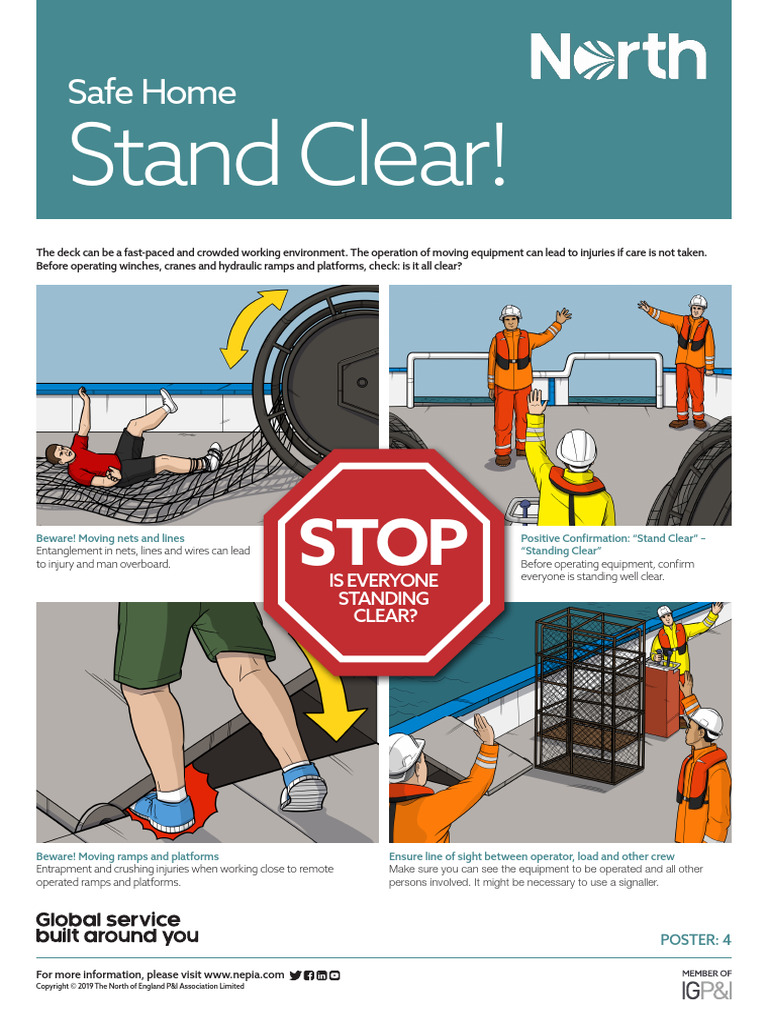 North

Safe Home

Stand Clear!

The deck can be a fast-paced and crowded working environment. The operation of moving equipment can lead to injuries if care is not taken. Before operating winches, cranes and hydraulic ramps and platforms, check: is it all clear?

Beware! Moving nets and lines
Entanglement in nets, lines and wires can lead to injury and man overboard.

STOP
IS EVERYONE STANDING CLEAR?

Positive Confirmation: "Stand Clear" – "Standing Clear"
Before operating equipment, confirm everyone is standing well clear.

Beware! Moving ramps and platforms
Entrapment and crushing injuries when working close to remote operated ramps and platforms.

Ensure line of sight between operator, load and other crew
Make sure you can see the equipment to be operated and all other persons involved. It might be necessary to use a signaller.

Global service built around you

POSTER: 4

For more information, please visit www.nepia.com
Copyright © 2019 The North of England P&I Association Limited

MEMBER OF
IGP&I