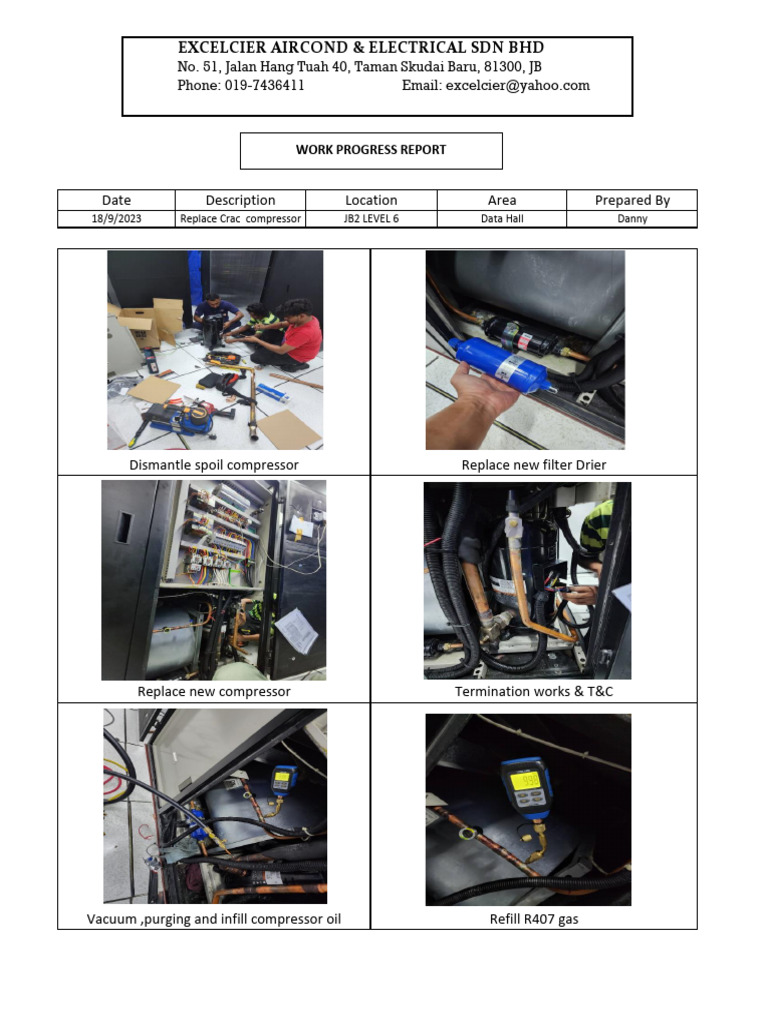 EXCELCIER AIRCOND & ELECTRICAL SDN BHD
No. 51, Jalan Hang Tuah 40, Taman Skudai Baru, 81300, JB
Phone: 019-7436411 Email: excelcier@yahoo.com

WORK PROGRESS REPORT

| Date | Description | Location | Area | Prepared By |
|---|---|---|---|---|
| 18/9/2023 | Replace Crac compressor | JB2 LEVEL 6 | Data Hall | Danny |

| | |
|---|---|
| Dismantle spoil compressor | Replace new filter Drier |
| Replace new compressor | Termination works & T&C |
| Vacuum ,purging and infill compressor oil | Refill R407 gas |