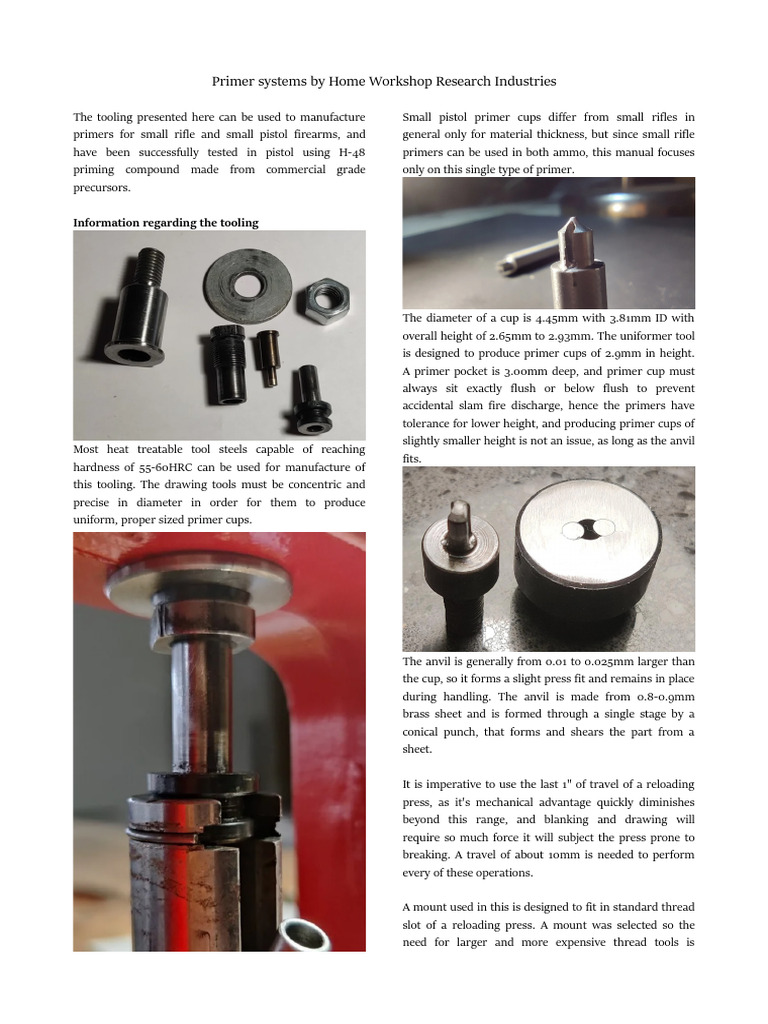 Primer systems by Home Workshop Research Industries

The tooling presented here can be used to manufacture primers for small rifle and small pistol firearms, and have been successfully tested in pistol using H-48 priming compound made from commercial grade precursors.

Information regarding the tooling

Most heat treatable tool steels capable of reaching hardness of 55-60HRC can be used for manufacture of this tooling. The drawing tools must be concentric and precise in diameter in order for them to produce uniform, proper sized primer cups.

Small pistol primer cups differ from small rifles in general only for material thickness, but since small rifle primers can be used in both ammo, this manual focuses only on this single type of primer.

The diameter of a cup is 4.45mm with 3.81mm ID with overall height of 2.65mm to 2.93mm. The uniformer tool is designed to produce primer cups of 2.9mm in height. A primer pocket is 3.00mm deep, and primer cup must always sit exactly flush or below flush to prevent accidental slam fire discharge, hence the primers have tolerance for lower height, and producing primer cups of slightly smaller height is not an issue, as long as the anvil fits.

The anvil is generally from 0.01 to 0.025mm larger than the cup, so it forms a slight press fit and remains in place during handling. The anvil is made from 0.8-0.9mm brass sheet and is formed through a single stage by a conical punch, that forms and shears the part from a sheet.

It is imperative to use the last 1" of travel of a reloading press, as it's mechanical advantage quickly diminishes beyond this range, and blanking and drawing will require so much force it will subject the press prone to breaking. A travel of about 10mm is needed to perform every of these operations.

A mount used in this is designed to fit in standard thread slot of a reloading press. A mount was selected so the need for larger and more expensive thread tools is