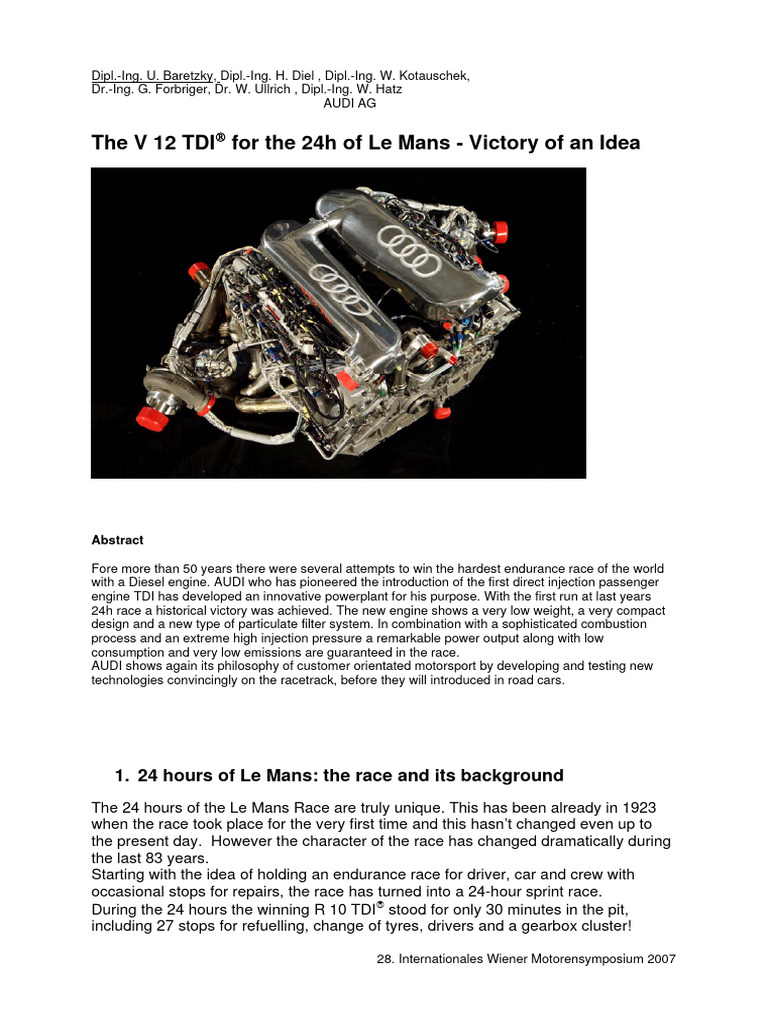 Dipl.-Ing. U. Baretzky, Dipl.-Ing. H. Diel , Dipl.-Ing. W. Kotauschek,
Dr.-Ing. G. Forbriger, Dr. W. Ullrich , Dipl.-Ing. W. Hatz
AUDI AG

The V 12 TDI® for the 24h of Le Mans - Victory of an Idea

Abstract

Fore more than 50 years there were several attempts to win the hardest endurance race of the world with a Diesel engine. AUDI who has pioneered the introduction of the first direct injection passenger engine TDI has developed an innovative powerplant for his purpose. With the first run at last years 24h race a historical victory was achieved. The new engine shows a very low weight, a very compact design and a new type of particulate filter system. In combination with a sophisticated combustion process and an extreme high injection pressure a remarkable power output along with low consumption and very low emissions are guaranteed in the race.
AUDI shows again its philosophy of customer orientated motorsport by developing and testing new technologies convincingly on the racetrack, before they will introduced in road cars.

1. 24 hours of Le Mans: the race and its background

The 24 hours of the Le Mans Race are truly unique. This has been already in 1923 when the race took place for the very first time and this hasn't changed even up to the present day. However the character of the race has changed dramatically during the last 83 years.
Starting with the idea of holding an endurance race for driver, car and crew with occasional stops for repairs, the race has turned into a 24-hour sprint race.
During the 24 hours the winning R 10 TDI® stood for only 30 minutes in the pit, including 27 stops for refuelling, change of tyres, drivers and a gearbox cluster!

28. Internationales Wiener Motorensymposium 2007