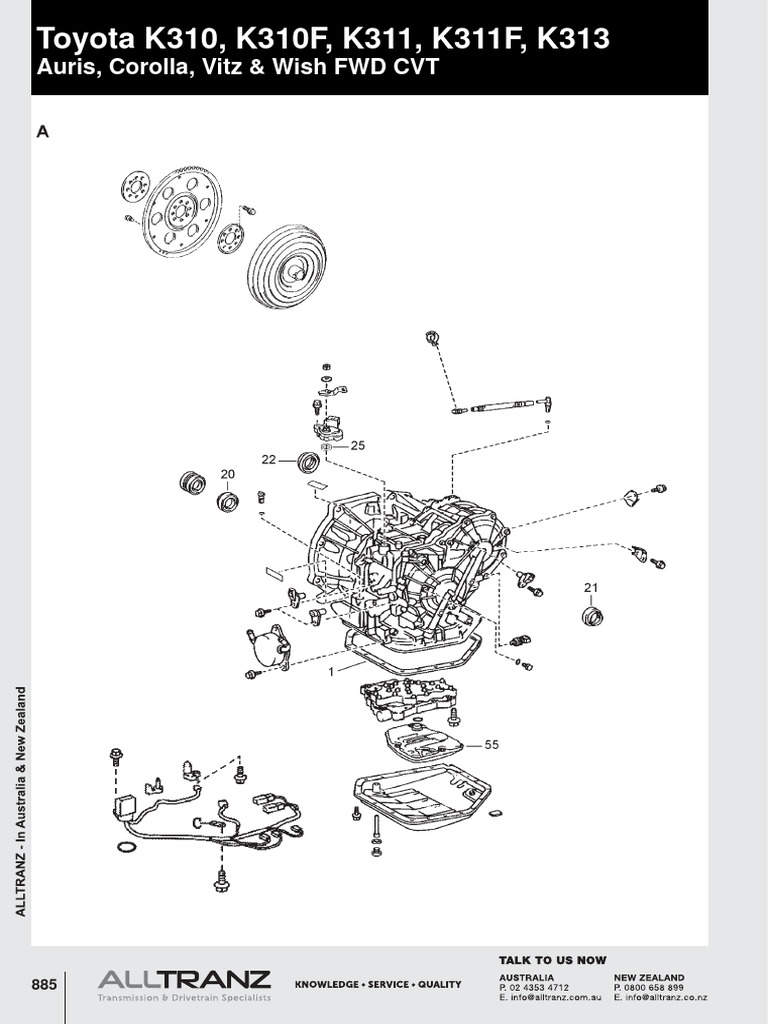 Toyota K310, K310F, K311, K311F, K313
Auris, Corolla, Vitz & Wish FWD CVT

A

25
22
20
21
1
55

ALLTRANZ - In Australia & New Zealand

885

ALLTRANZ
Transmission & Drivetrain Specialists

KNOWLEDGE • SERVICE • QUALITY

TALK TO US NOW

AUSTRALIA
P. 02 4353 4712
E. info@alltranz.com.au

NEW ZEALAND
P. 0800 658 899
E. info@alltranz.co.nz