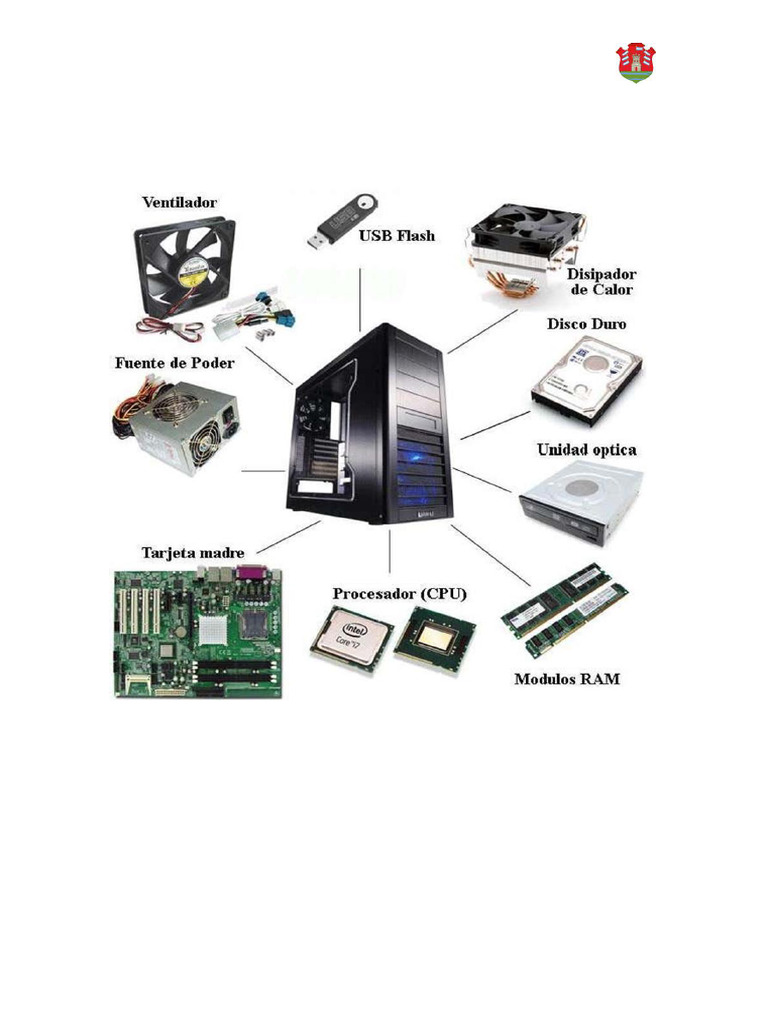 Ventilador

USB Flash

Disipador de Calor

Disco Duro

Fuente de Poder

Unidad optica

Tarjeta madre

Procesador (CPU)

intel Core i7

Modulos RAM