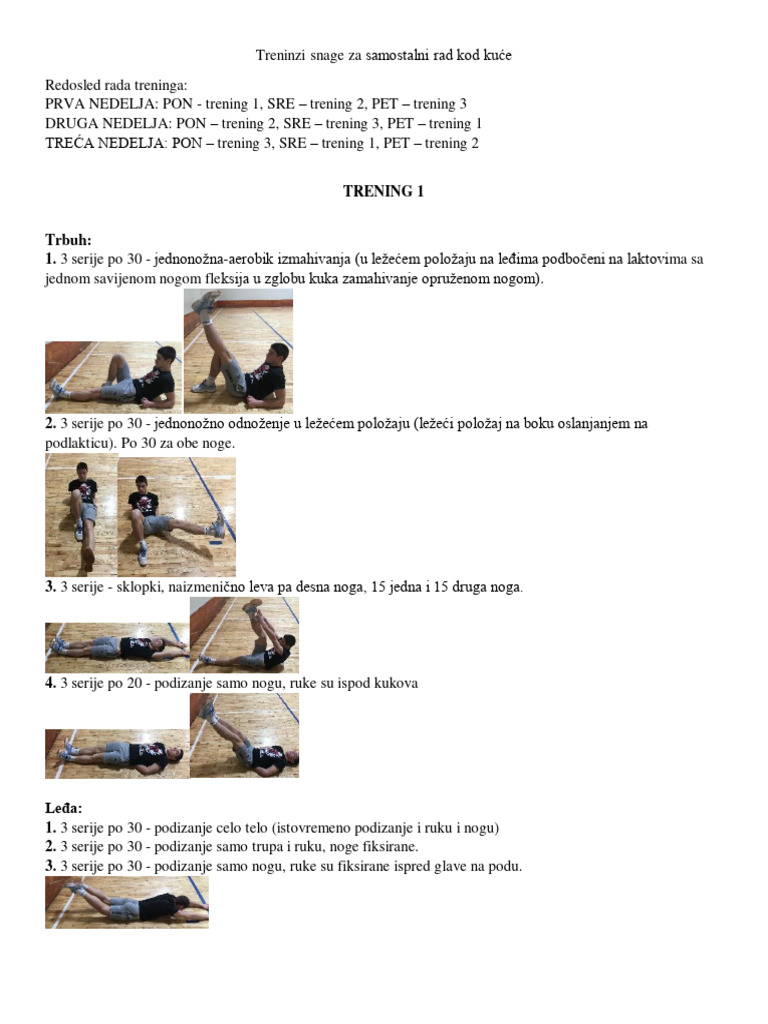 Treninzi snage za samostalni rad kod kuće

Redosled rada treninga:
PRVA NEDELJA: PON - trening 1, SRE – trening 2, PET – trening 3
DRUGA NEDELJA: PON – trening 2, SRE – trening 3, PET – trening 1
TREĆA NEDELJA: PON – trening 3, SRE – trening 1, PET – trening 2

TRENING 1

Trbuh:
1. 3 serije po 30 - jednonožna-aerobik izmahivanja (u ležećem položaju na leđima podbočeni na laktovima sa jednom savijenom nogom fleksija u zglobu kuka zamahivanje opruženom nogom).

2. 3 serije po 30 - jednonožno odnoženje u ležećem položaju (ležeći položaj na boku oslanjanjem na podlakticu). Po 30 za obe noge.

3. 3 serije - sklopki, naizmenično leva pa desna noga, 15 jedna i 15 druga noga.

4. 3 serije po 20 - podizanje samo nogu, ruke su ispod kukova

Leđa:
1. 3 serije po 30 - podizanje celo telo (istovremeno podizanje i ruku i nogu)
2. 3 serije po 30 - podizanje samo trupa i ruku, noge fiksirane.
3. 3 serije po 30 - podizanje samo nogu, ruke su fiksirane ispred glave na podu.