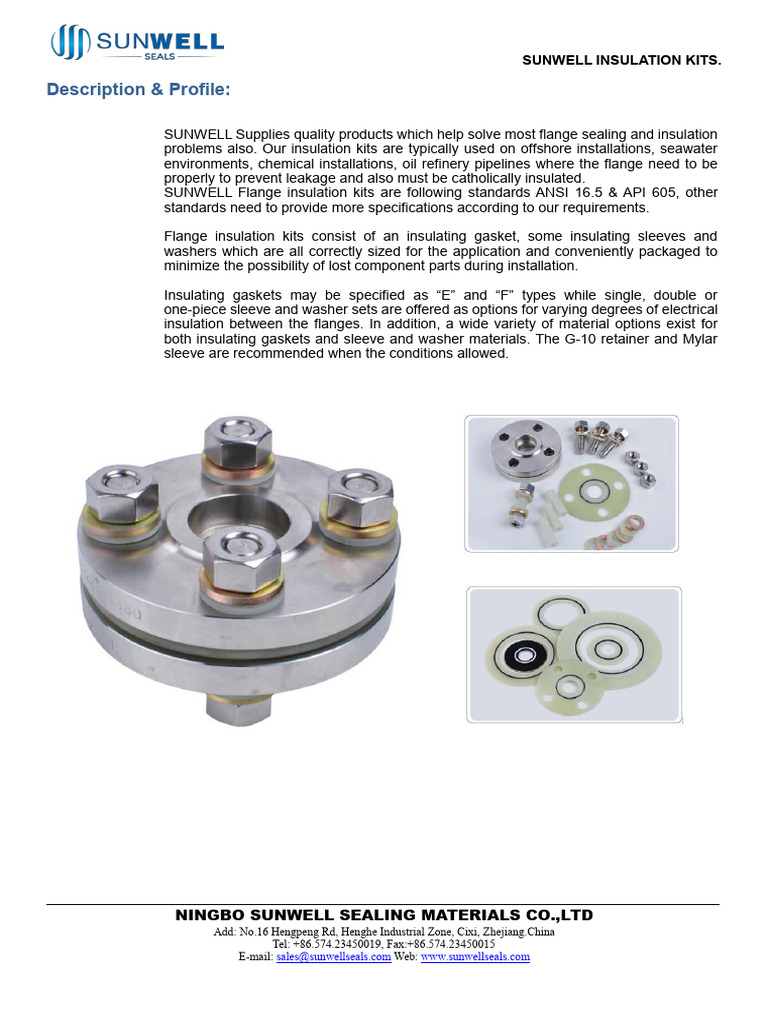 SUNWELL
SEALS

SUNWELL INSULATION KITS.

Description & Profile:

SUNWELL Supplies quality products which help solve most flange sealing and insulation problems also. Our insulation kits are typically used on offshore installations, seawater environments, chemical installations, oil refinery pipelines where the flange need to be properly to prevent leakage and also must be catholically insulated.
SUNWELL Flange insulation kits are following standards ANSI 16.5 & API 605, other standards need to provide more specifications according to our requirements.

Flange insulation kits consist of an insulating gasket, some insulating sleeves and washers which are all correctly sized for the application and conveniently packaged to minimize the possibility of lost component parts during installation.

Insulating gaskets may be specified as “E” and “F” types while single, double or one-piece sleeve and washer sets are offered as options for varying degrees of electrical insulation between the flanges. In addition, a wide variety of material options exist for both insulating gaskets and sleeve and washer materials. The G-10 retainer and Mylar sleeve are recommended when the conditions allowed.

NINGBO SUNWELL SEALING MATERIALS CO.,LTD
Add: No.16 Hengpeng Rd, Henghe Industrial Zone, Cixi, Zhejiang.China
Tel: +86.574.23450019, Fax:+86.574.23450015
E-mail: sales@sunwellseals.com Web: www.sunwellseals.com