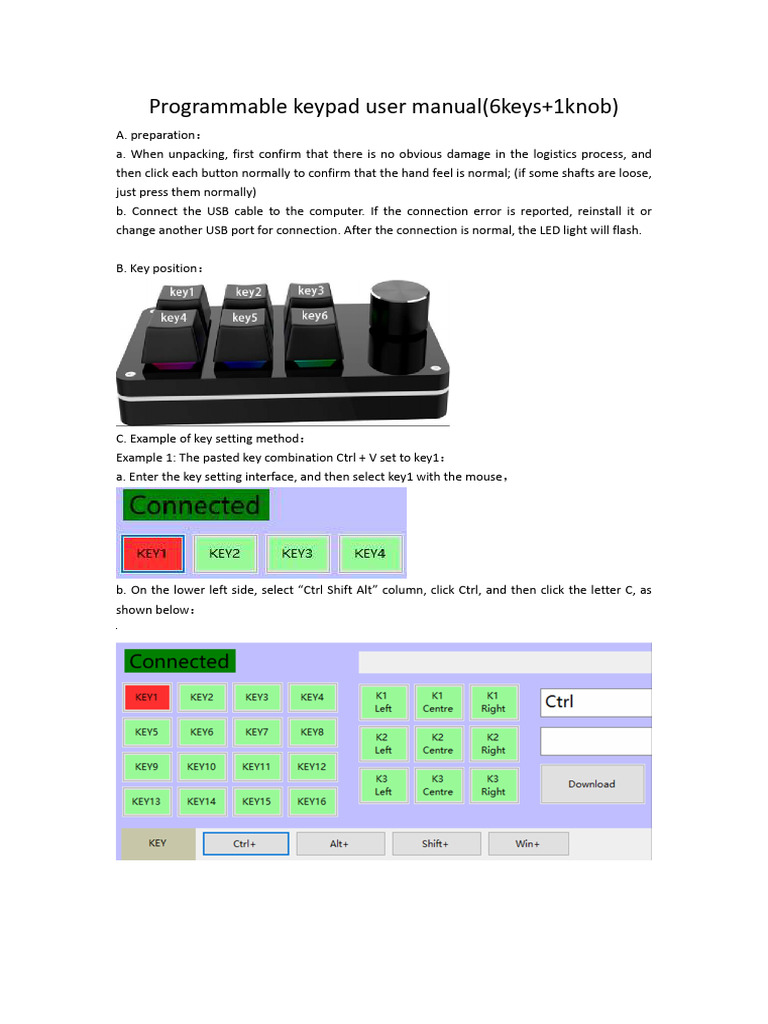 Programmable keypad user manual(6keys+1knob)

A. preparation：

a. When unpacking, first confirm that there is no obvious damage in the logistics process, and then click each button normally to confirm that the hand feel is normal; (if some shafts are loose, just press them normally)

b. Connect the USB cable to the computer. If the connection error is reported, reinstall it or change another USB port for connection. After the connection is normal, the LED light will flash.

B. Key position：

key1 key2 key3
key4 key5 key6

C. Example of key setting method：

Example 1: The pasted key combination Ctrl + V set to key1：

a. Enter the key setting interface, and then select key1 with the mouse，

Connected

KEY1 KEY2 KEY3 KEY4

b. On the lower left side, select “Ctrl Shift Alt” column, click Ctrl, and then click the letter C, as shown below：

Connected

KEY1 KEY2 KEY3 KEY4
KEY5 KEY6 KEY7 KEY8
KEY9 KEY10 KEY11 KEY12
KEY13 KEY14 KEY15 KEY16

K1 Left K1 Centre K1 Right
K2 Left K2 Centre K2 Right
K3 Left K3 Centre K3 Right

Ctrl

Download

KEY Ctrl+ Alt+ Shift+ Win+