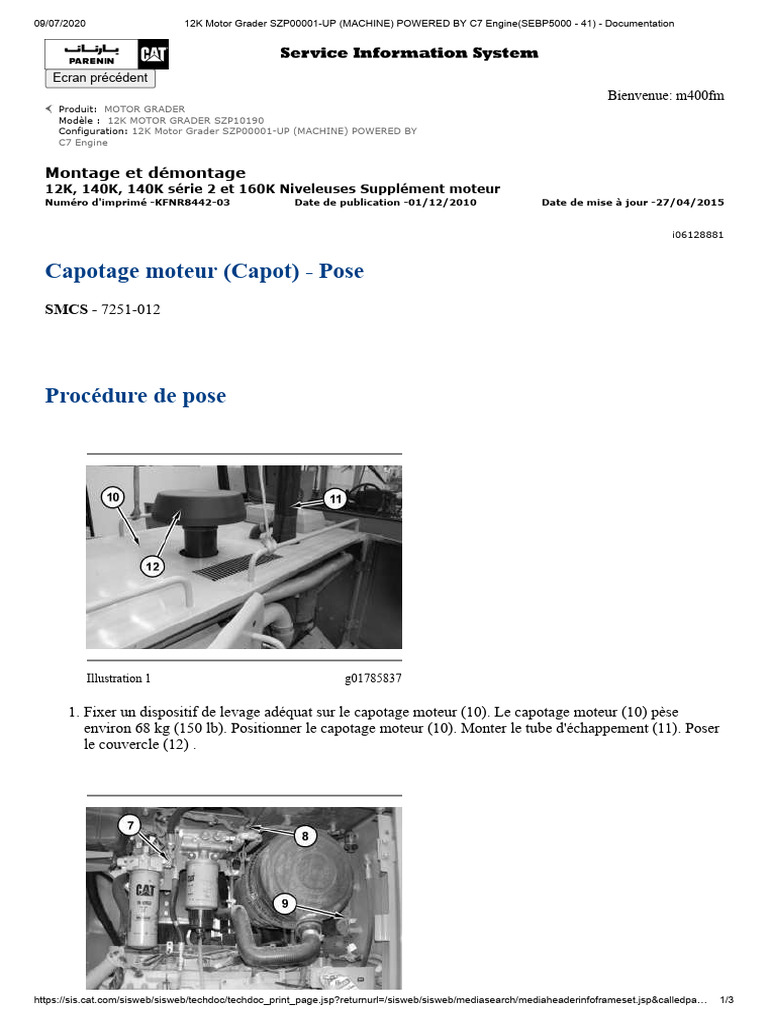 09/07/2020 12K Motor Grader SZP00001-UP (MACHINE) POWERED BY C7 Engine(SEBP5000 - 41) - Documentation

بارنات PARENIN CAT

Service Information System

Ecran précédent

Bienvenue: m400fm

Produit: MOTOR GRADER
Modèle : 12K MOTOR GRADER SZP10190
Configuration: 12K Motor Grader SZP00001-UP (MACHINE) POWERED BY C7 Engine

Montage et démontage
12K, 140K, 140K série 2 et 160K Niveleuses Supplément moteur
Numéro d'imprimé -KFNR8442-03 Date de publication -01/12/2010 Date de mise à jour -27/04/2015

i06128881

Capotage moteur (Capot) - Pose

SMCS - 7251-012

Procédure de pose

10
11
12

Illustration 1 g01785837

1. Fixer un dispositif de levage adéquat sur le capotage moteur (10). Le capotage moteur (10) pèse environ 68 kg (150 lb). Positionner le capotage moteur (10). Monter le tube d'échappement (11). Poser le couvercle (12) .

7
8
9
CAT
CAT

https://sis.cat.com/sisweb/sisweb/techdoc/techdoc_print_page.jsp?returnurl=/sisweb/sisweb/mediasearch/mediaheaderinfoframeset.jsp&calledpa... 1/3