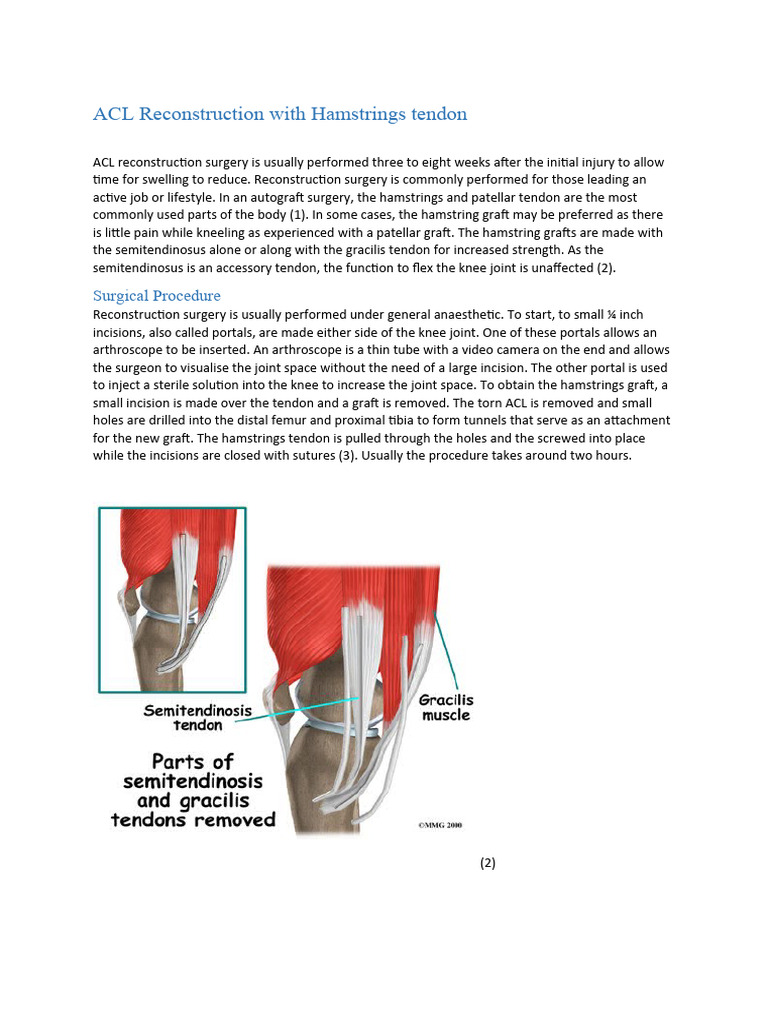 ACL Reconstruction with Hamstrings tendon

ACL reconstruction surgery is usually performed three to eight weeks after the initial injury to allow time for swelling to reduce. Reconstruction surgery is commonly performed for those leading an active job or lifestyle. In an autograft surgery, the hamstrings and patellar tendon are the most commonly used parts of the body (1). In some cases, the hamstring graft may be preferred as there is little pain while kneeling as experienced with a patellar graft. The hamstring grafts are made with the semitendinosus alone or along with the gracilis tendon for increased strength. As the semitendinosus is an accessory tendon, the function to flex the knee joint is unaffected (2).

Surgical Procedure
Reconstruction surgery is usually performed under general anaesthetic. To start, to small ¼ inch incisions, also called portals, are made either side of the knee joint. One of these portals allows an arthroscope to be inserted. An arthroscope is a thin tube with a video camera on the end and allows the surgeon to visualise the joint space without the need of a large incision. The other portal is used to inject a sterile solution into the knee to increase the joint space. To obtain the hamstrings graft, a small incision is made over the tendon and a graft is removed. The torn ACL is removed and small holes are drilled into the distal femur and proximal tibia to form tunnels that serve as an attachment for the new graft. The hamstrings tendon is pulled through the holes and the screwed into place while the incisions are closed with sutures (3). Usually the procedure takes around two hours.

Semitendinosis tendon

Gracilis muscle

Parts of semitendinosis and gracilis tendons removed

©MMG 2000

(2)