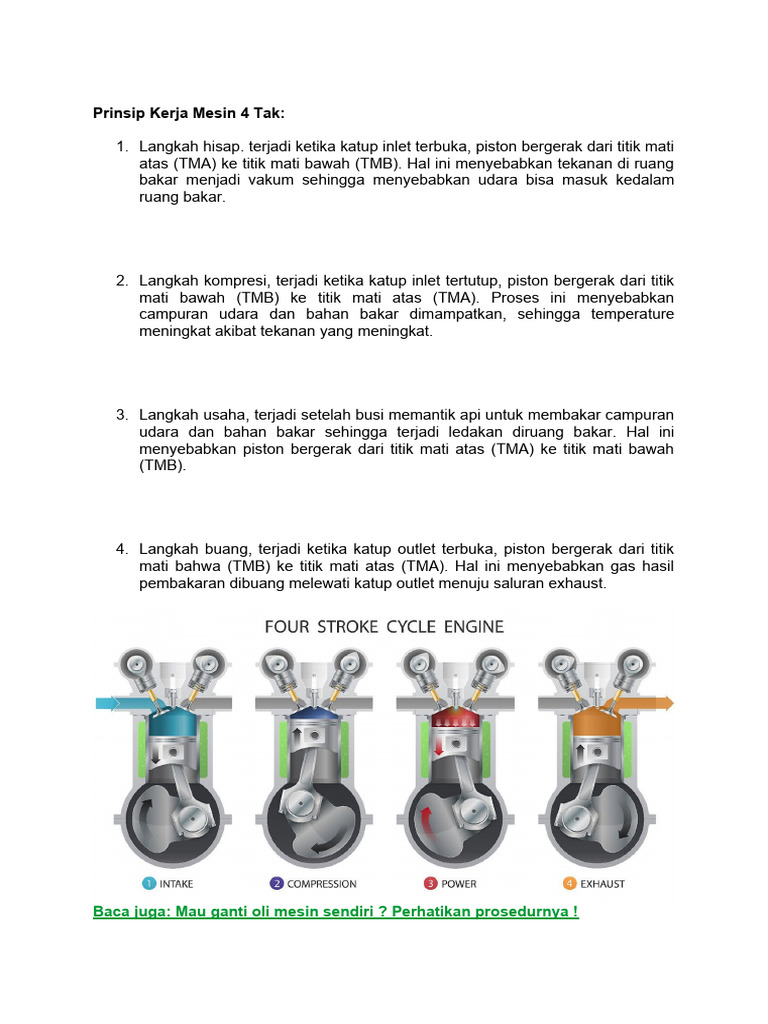 Prinsip Kerja Mesin 4 Tak:

1. Langkah hisap. terjadi ketika katup inlet terbuka, piston bergerak dari titik mati atas (TMA) ke titik mati bawah (TMB). Hal ini menyebabkan tekanan di ruang bakar menjadi vakum sehingga menyebabkan udara bisa masuk kedalam ruang bakar.

2. Langkah kompresi, terjadi ketika katup inlet tertutup, piston bergerak dari titik mati bawah (TMB) ke titik mati atas (TMA). Proses ini menyebabkan campuran udara dan bahan bakar dimampatkan, sehingga temperature meningkat akibat tekanan yang meningkat.

3. Langkah usaha, terjadi setelah busi memantik api untuk membakar campuran udara dan bahan bakar sehingga terjadi ledakan diruang bakar. Hal ini menyebabkan piston bergerak dari titik mati atas (TMA) ke titik mati bawah (TMB).

4. Langkah buang, terjadi ketika katup outlet terbuka, piston bergerak dari titik mati bahwa (TMB) ke titik mati atas (TMA). Hal ini menyebabkan gas hasil pembakaran dibuang melewati katup outlet menuju saluran exhaust.

FOUR STROKE CYCLE ENGINE

1 INTAKE
2 COMPRESSION
3 POWER
4 EXHAUST

Baca juga: Mau ganti oli mesin sendiri ? Perhatikan prosedurnya !