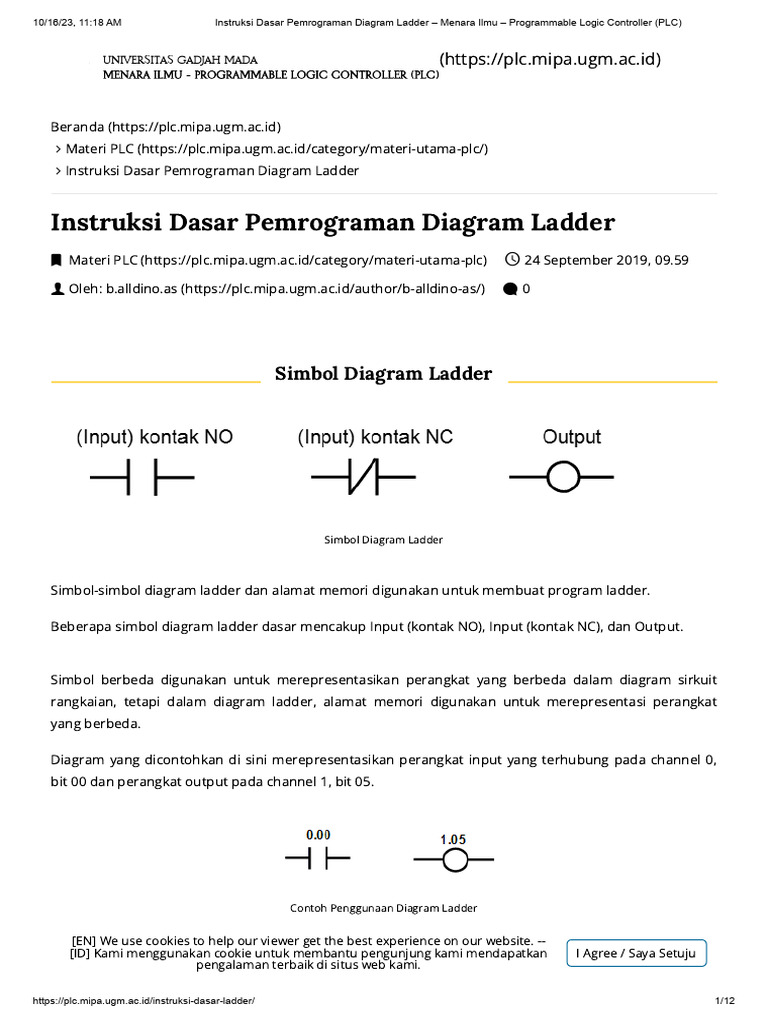 10/16/23, 11:18 AM Instruksi Dasar Pemrograman Diagram Ladder – Menara Ilmu – Programmable Logic Controller (PLC)

UNIVERSITAS GADJAH MADA
MENARA ILMU - PROGRAMMABLE LOGIC CONTROLLER (PLC)
(https://plc.mipa.ugm.ac.id)

Beranda (https://plc.mipa.ugm.ac.id)
› Materi PLC (https://plc.mipa.ugm.ac.id/category/materi-utama-plc/)
› Instruksi Dasar Pemrograman Diagram Ladder

Instruksi Dasar Pemrograman Diagram Ladder

Materi PLC (https://plc.mipa.ugm.ac.id/category/materi-utama-plc) 24 September 2019, 09.59

Oleh: b.alldino.as (https://plc.mipa.ugm.ac.id/author/b-alldino-as/) 0

Simbol Diagram Ladder

(Input) kontak NO (Input) kontak NC Output

Simbol Diagram Ladder

Simbol-simbol diagram ladder dan alamat memori digunakan untuk membuat program ladder.

Beberapa simbol diagram ladder dasar mencakup Input (kontak NO), Input (kontak NC), dan Output.

Simbol berbeda digunakan untuk merepresentasikan perangkat yang berbeda dalam diagram sirkuit rangkaian, tetapi dalam diagram ladder, alamat memori digunakan untuk merepresentasi perangkat yang berbeda.

Diagram yang dicontohkan di sini merepresentasikan perangkat input yang terhubung pada channel 0, bit 00 dan perangkat output pada channel 1, bit 05.

0.00 1.05

Contoh Penggunaan Diagram Ladder

[EN] We use cookies to help our viewer get the best experience on our website. -- [ID] Kami menggunakan cookie untuk membantu pengunjung kami mendapatkan pengalaman terbaik di situs web kami.

I Agree / Saya Setuju

https://plc.mipa.ugm.ac.id/instruksi-dasar-ladder/ 1/12