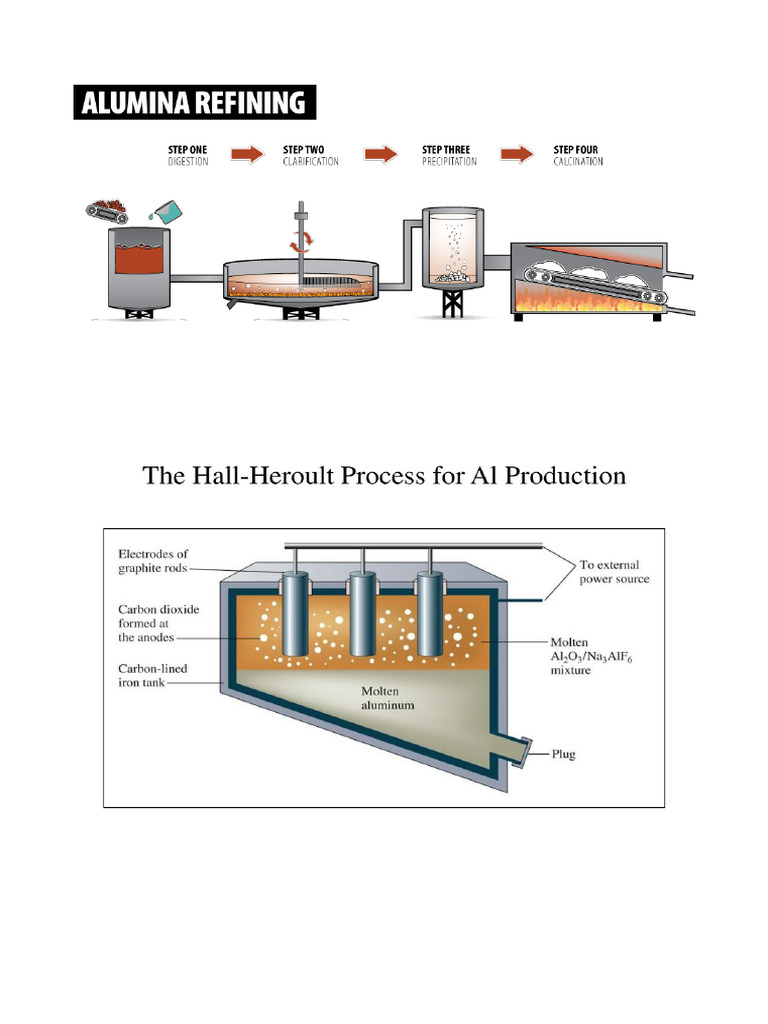 ALUMINA REFINING

STEP ONE
DIGESTION

STEP TWO
CLARIFICATION

STEP THREE
PRECIPITATION

STEP FOUR
CALCINATION

The Hall-Heroult Process for Al Production

Electrodes of graphite rods

Carbon dioxide formed at the anodes

Carbon-lined iron tank

To external power source

Molten $Al_2O_3/Na_3AlF_6$ mixture

Molten aluminum

Plug