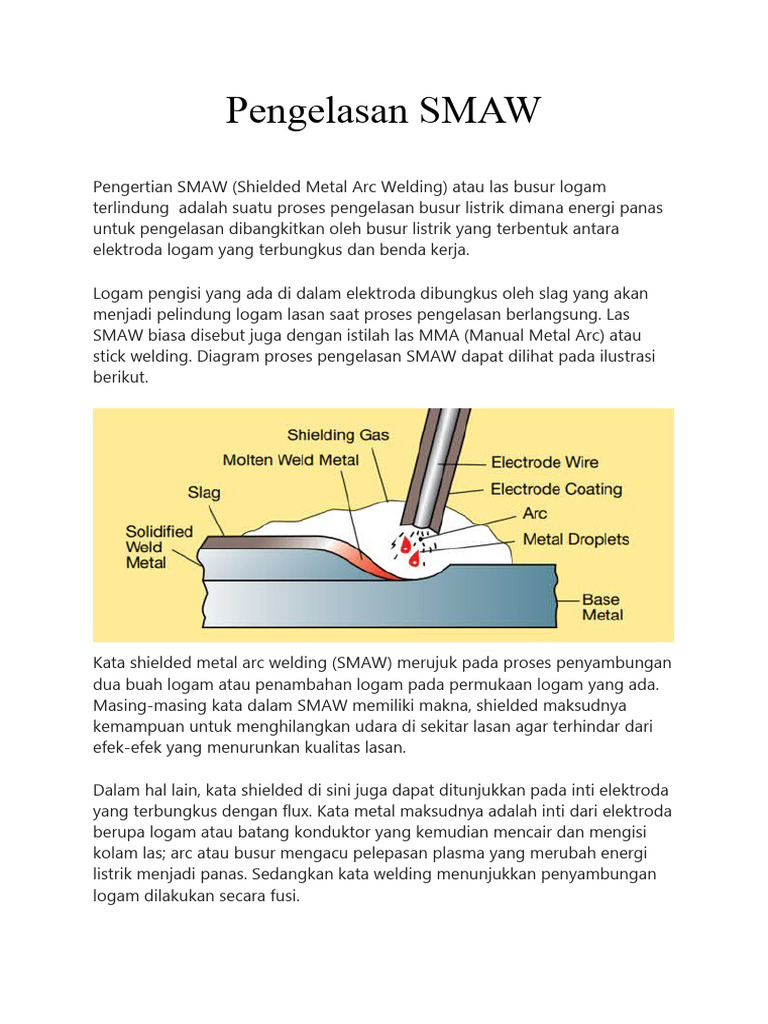 Pengelasan SMAW

Pengertian SMAW (Shielded Metal Arc Welding) atau las busur logam terlindung adalah suatu proses pengelasan busur listrik dimana energi panas untuk pengelasan dibangkitkan oleh busur listrik yang terbentuk antara elektroda logam yang terbungkus dan benda kerja.

Logam pengisi yang ada di dalam elektroda dibungkus oleh slag yang akan menjadi pelindung logam lasan saat proses pengelasan berlangsung. Las SMAW biasa disebut juga dengan istilah las MMA (Manual Metal Arc) atau stick welding. Diagram proses pengelasan SMAW dapat dilihat pada ilustrasi berikut.

Shielding Gas
Molten Weld Metal
Slag
Solidified Weld Metal
Electrode Wire
Electrode Coating
Arc
Metal Droplets
Base Metal

Kata shielded metal arc welding (SMAW) merujuk pada proses penyambungan dua buah logam atau penambahan logam pada permukaan logam yang ada. Masing-masing kata dalam SMAW memiliki makna, shielded maksudnya kemampuan untuk menghilangkan udara di sekitar lasan agar terhindar dari efek-efek yang menurunkan kualitas lasan.

Dalam hal lain, kata shielded di sini juga dapat ditunjukkan pada inti elektroda yang terbungkus dengan flux. Kata metal maksudnya adalah inti dari elektroda berupa logam atau batang konduktor yang kemudian mencair dan mengisi kolam las; arc atau busur mengacu pelepasan plasma yang merubah energi listrik menjadi panas. Sedangkan kata welding menunjukkan penyambungan logam dilakukan secara fusi.