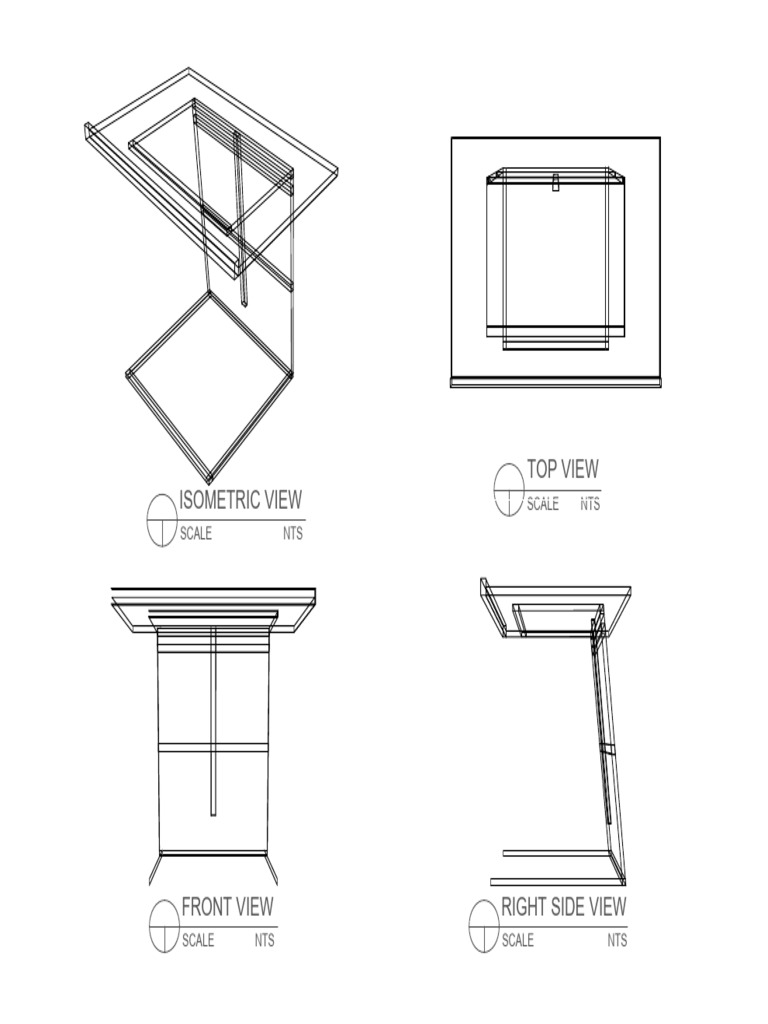 ISOMETRIC VIEW
SCALE NTS

TOP VIEW
SCALE NTS

FRONT VIEW
SCALE NTS

RIGHT SIDE VIEW
SCALE NTS