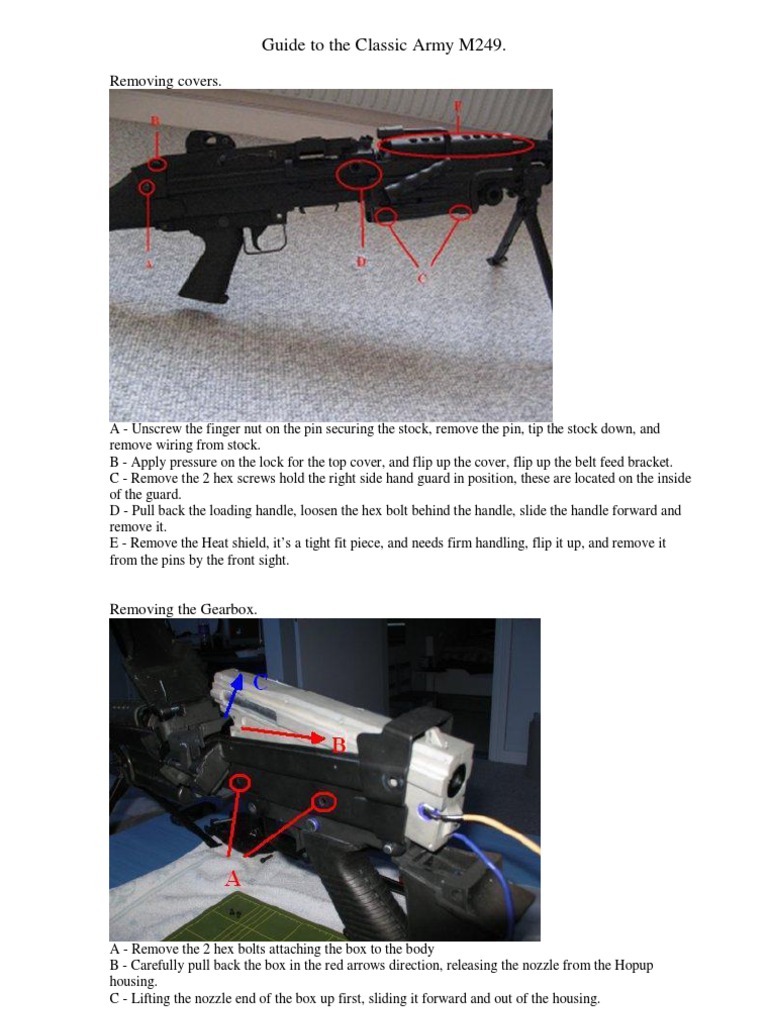 Guide to the Classic Army M249.

Removing covers.

B

E

A

D

C

A - Unscrew the finger nut on the pin securing the stock, remove the pin, tip the stock down, and remove wiring from stock.
B - Apply pressure on the lock for the top cover, and flip up the cover, flip up the belt feed bracket.
C - Remove the 2 hex screws hold the right side hand guard in position, these are located on the inside of the guard.
D - Pull back the loading handle, loosen the hex bolt behind the handle, slide the handle forward and remove it.
E - Remove the Heat shield, it's a tight fit piece, and needs firm handling, flip it up, and remove it from the pins by the front sight.

Removing the Gearbox.

C

B

A

A - Remove the 2 hex bolts attaching the box to the body
B - Carefully pull back the box in the red arrows direction, releasing the nozzle from the Hopup housing.
C - Lifting the nozzle end of the box up first, sliding it forward and out of the housing.