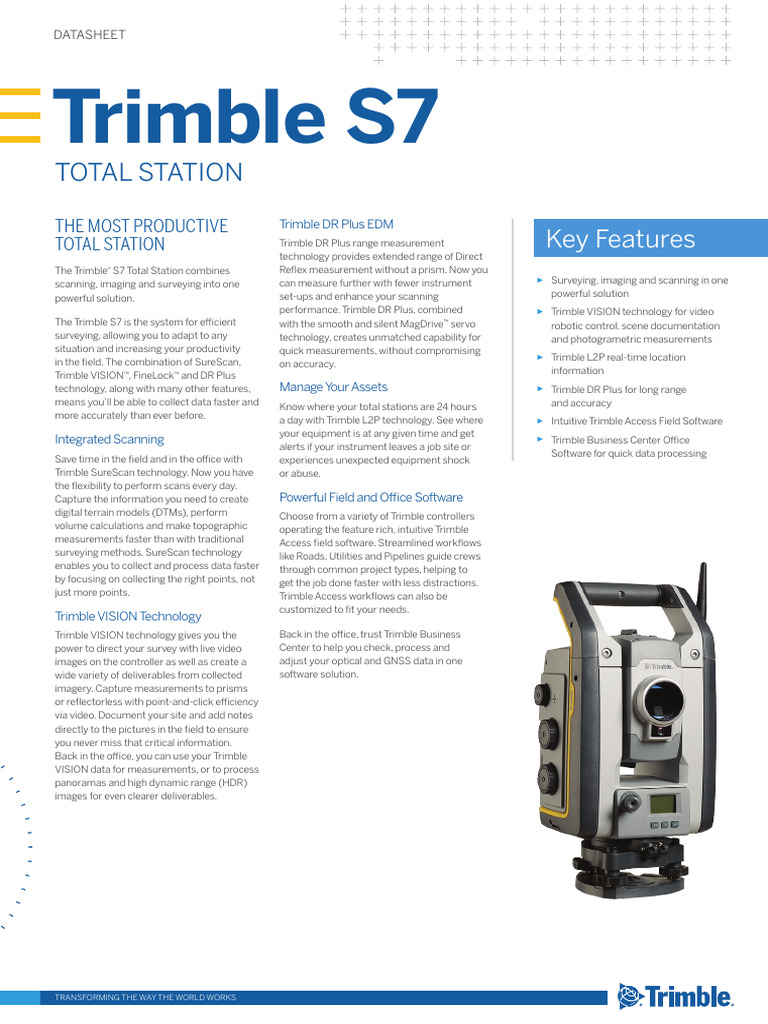 DATASHEET

Trimble S7

TOTAL STATION

THE MOST PRODUCTIVE TOTAL STATION

The Trimble® S7 Total Station combines scanning, imaging and surveying into one powerful solution.

The Trimble S7 is the system for efficient surveying, allowing you to adapt to any situation and increasing your productivity in the field. The combination of SureScan, Trimble VISION™, FineLock™ and DR Plus technology, along with many other features, means you'll be able to collect data faster and more accurately than ever before.

Integrated Scanning

Save time in the field and in the office with Trimble SureScan technology. Now you have the flexibility to perform scans every day. Capture the information you need to create digital terrain models (DTMs), perform volume calculations and make topographic measurements faster than with traditional surveying methods. SureScan technology enables you to collect and process data faster by focusing on collecting the right points, not just more points.

Trimble VISION Technology

Trimble VISION technology gives you the power to direct your survey with live video images on the controller as well as create a wide variety of deliverables from collected imagery. Capture measurements to prisms or reflectorless with point-and-click efficiency via video. Document your site and add notes directly to the pictures in the field to ensure you never miss that critical information. Back in the office, you can use your Trimble VISION data for measurements, or to process panoramas and high dynamic range (HDR) images for even clearer deliverables.

Trimble DR Plus EDM

Trimble DR Plus range measurement technology provides extended range of Direct Reflex measurement without a prism. Now you can measure further with fewer instrument set-ups and enhance your scanning performance. Trimble DR Plus, combined with the smooth and silent MagDrive™ servo technology, creates unmatched capability for quick measurements, without compromising on accuracy.

Manage Your Assets

Know where your total stations are 24 hours a day with Trimble L2P technology. See where your equipment is at any given time and get alerts if your instrument leaves a job site or experiences unexpected equipment shock or abuse.

Powerful Field and Office Software

Choose from a variety of Trimble controllers operating the feature rich, intuitive Trimble Access field software. Streamlined workflows like Roads, Utilities and Pipelines guide crews through common project types, helping to get the job done faster with less distractions. Trimble Access workflows can also be customized to fit your needs.

Back in the office, trust Trimble Business Center to help you check, process and adjust your optical and GNSS data in one software solution.

Key Features

► Surveying, imaging and scanning in one powerful solution
► Trimble VISION technology for video robotic control, scene documentation and photogrametric measurements
► Trimble L2P real-time location information
► Trimble DR Plus for long range and accuracy
► Intuitive Trimble Access Field Software
► Trimble Business Center Office Software for quick data processing

Trimble

TRANSFORMING THE WAY THE WORLD WORKS

Trimble.