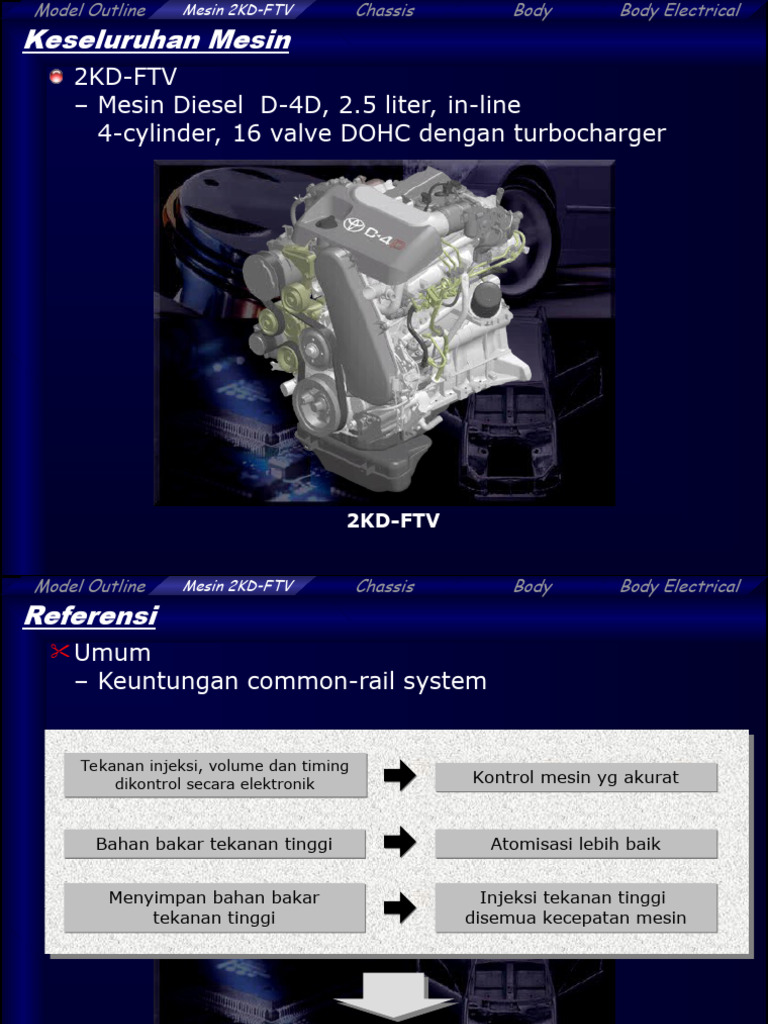 Model Outline Mesin 2KD-FTV Chassis Body Body Electrical

Keseluruhan Mesin

2KD-FTV
– Mesin Diesel D-4D, 2.5 liter, in-line 4-cylinder, 16 valve DOHC dengan turbocharger

D-4D

2KD-FTV

Model Outline Mesin 2KD-FTV Chassis Body Body Electrical

Referensi

Umum
– Keuntungan common-rail system

Tekanan injeksi, volume dan timing dikontrol secara elektronik

Kontrol mesin yg akurat

Bahan bakar tekanan tinggi

Atomisasi lebih baik

Menyimpan bahan bakar tekanan tinggi

Injeksi tekanan tinggi disemua kecepatan mesin