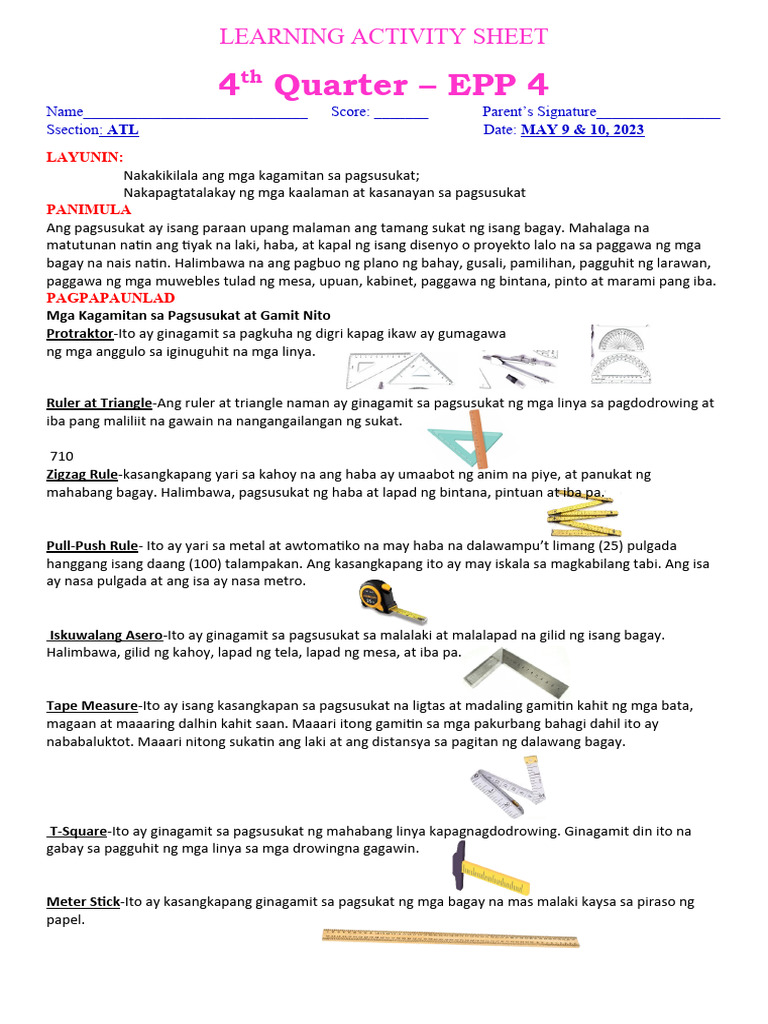 LEARNING ACTIVITY SHEET

4$^{th}$ Quarter – EPP 4

Name______________________________ Score: _______ Parent's Signature________________

Ssection: ATL Date: MAY 9 & 10, 2023

LAYUNIN:

Nakakikilala ang mga kagamitan sa pagsusukat;

Nakapagtatalakay ng mga kaalaman at kasanayan sa pagsusukat

PANIMULA

Ang pagsusukat ay isang paraan upang malaman ang tamang sukat ng isang bagay. Mahalaga na matutunan natin ang tiyak na laki, haba, at kapal ng isang disenyo o proyekto lalo na sa paggawa ng mga bagay na nais natin. Halimbawa na ang pagbuo ng plano ng bahay, gusali, pamilihan, pagguhit ng larawan, paggawa ng mga muwebles tulad ng mesa, upuan, kabinet, paggawa ng bintana, pinto at marami pang iba.

PAGPAPAUNLAD

Mga Kagamitan sa Pagsusukat at Gamit Nito

Protraktor-Ito ay ginagamit sa pagkuha ng digri kapag ikaw ay gumagawa ng mga anggulo sa iginuguhit na mga linya.

Ruler at Triangle-Ang ruler at triangle naman ay ginagamit sa pagsusukat ng mga linya sa pagdodrowing at iba pang maliliit na gawain na nangangailangan ng sukat.

710

Zigzag Rule-kasangkapang yari sa kahoy na ang haba ay umaabot ng anim na piye, at panukat ng mahabang bagay. Halimbawa, pagsusukat ng haba at lapad ng bintana, pintuan at iba pa.

Pull-Push Rule- Ito ay yari sa metal at awtomatiko na may haba na dalawampu't limang (25) pulgada hanggang isang daang (100) talampakan. Ang kasangkapang ito ay may iskala sa magkabilang tabi. Ang isa ay nasa pulgada at ang isa ay nasa metro.

Iskuwalang Asero-Ito ay ginagamit sa pagsusukat sa malalaki at malalapad na gilid ng isang bagay. Halimbawa, gilid ng kahoy, lapad ng tela, lapad ng mesa, at iba pa.

Tape Measure-Ito ay isang kasangkapan sa pagsusukat na ligtas at madaling gamitin kahit ng mga bata, magaan at maaaring dalhin kahit saan. Maaari itong gamitin sa mga pakurbang bahagi dahil ito ay nababaluktot. Maaari nitong sukatin ang laki at ang distansya sa pagitan ng dalawang bagay.

T-Square-Ito ay ginagamit sa pagsusukat ng mahabang linya kapagnagdodrowing. Ginagamit din ito na gabay sa pagguhit ng mga linya sa mga drowingna gagawin.

Meter Stick-Ito ay kasangkapang ginagamit sa pagsukat ng mga bagay na mas malaki kaysa sa piraso ng papel.