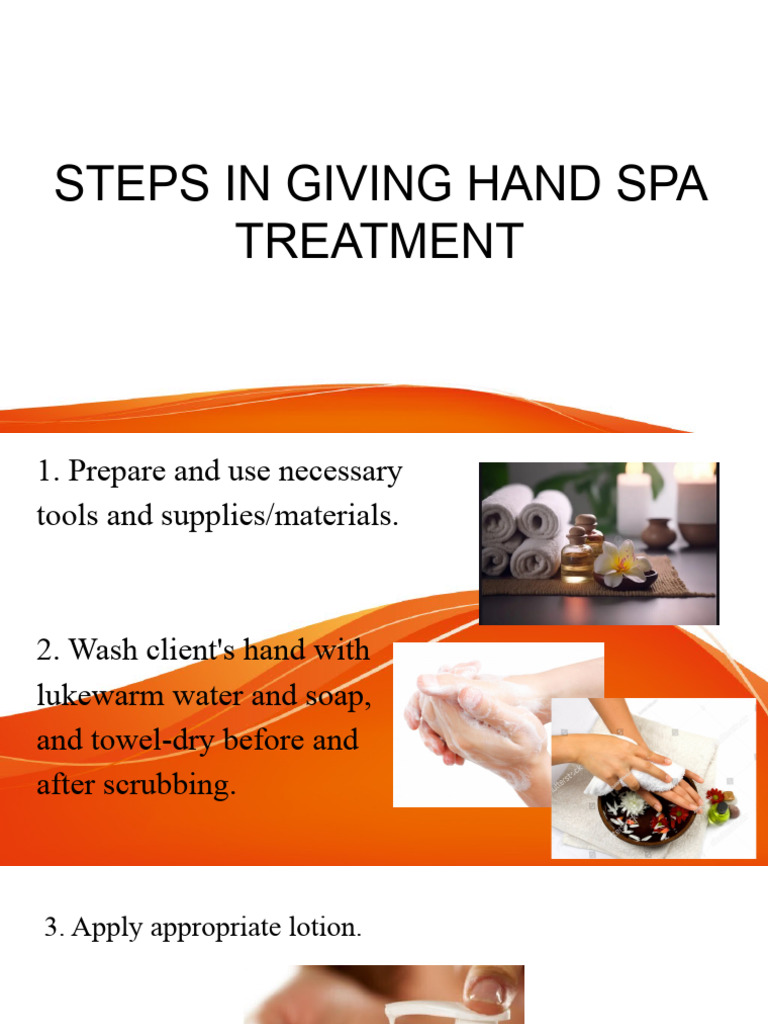 STEPS IN GIVING HAND SPA TREATMENT

1. Prepare and use necessary tools and supplies/materials.

2. Wash client's hand with lukewarm water and soap, and towel-dry before and after scrubbing.

3. Apply appropriate lotion.