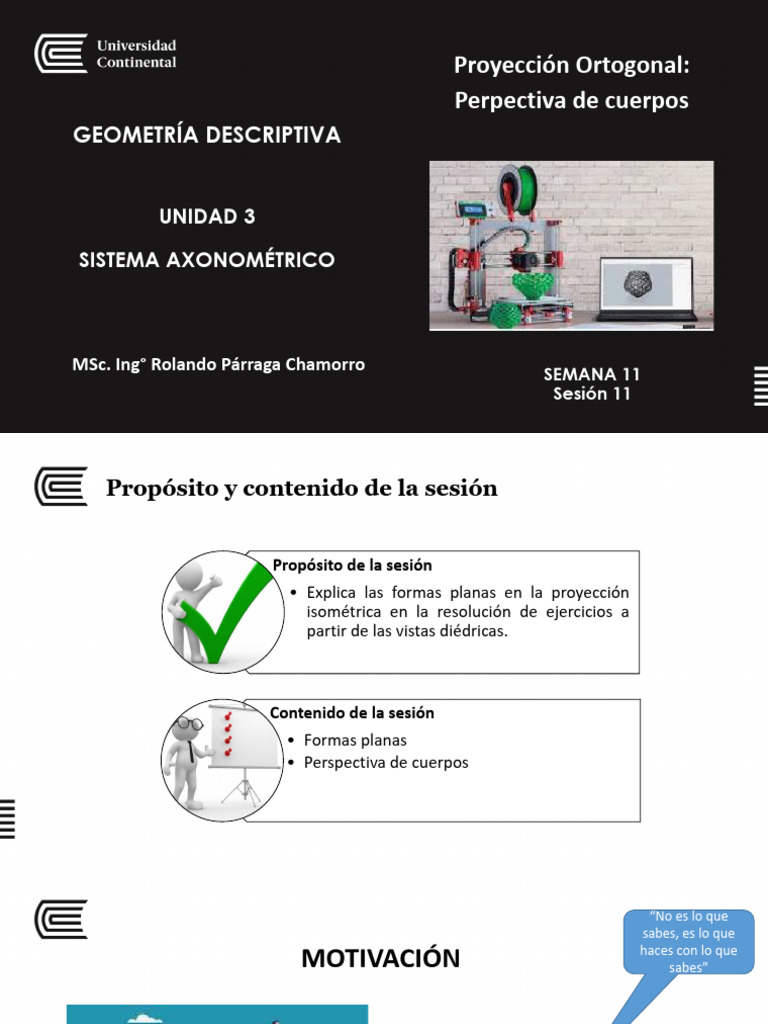 Universidad Continental

Proyección Ortogonal: Perpectiva de cuerpos

GEOMETRÍA DESCRIPTIVA

UNIDAD 3

SISTEMA AXONOMÉTRICO

MSc. Ing° Rolando Párraga Chamorro

SEMANA 11
Sesión 11

Propósito y contenido de la sesión

Propósito de la sesión

• Explica las formas planas en la proyección isométrica en la resolución de ejercicios a partir de las vistas diédricas.

Contenido de la sesión

• Formas planas
• Perspectiva de cuerpos

MOTIVACIÓN

"No es lo que sabes, es lo que haces con lo que sabes"