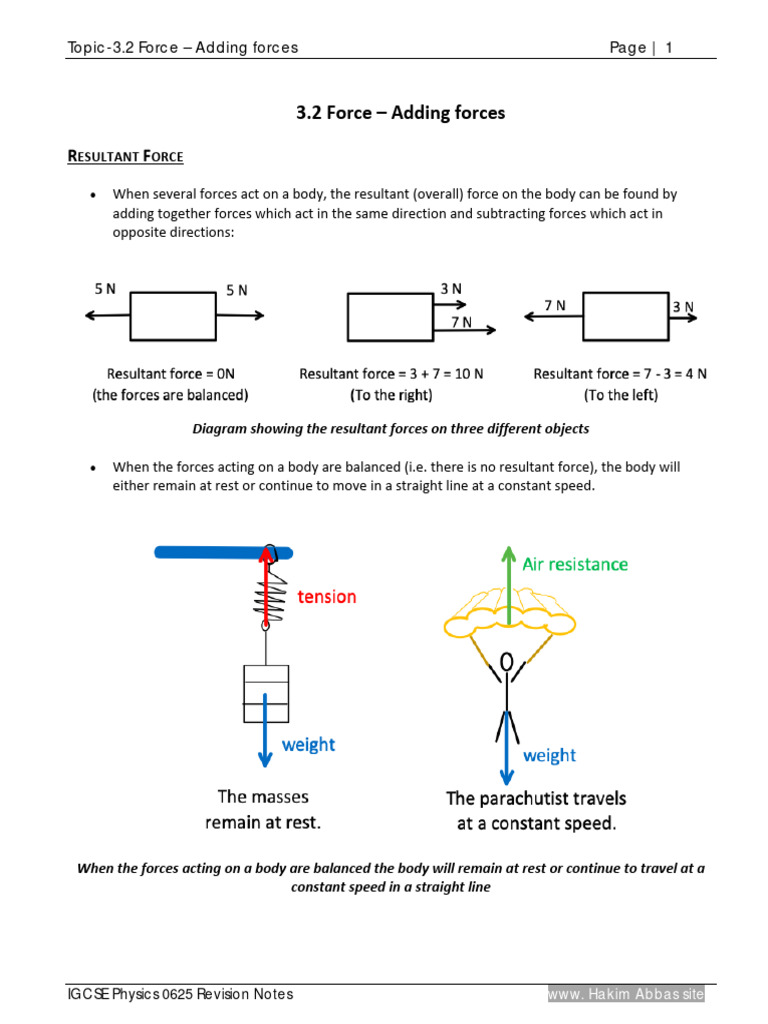 Topic-3.2 Force – Adding forces

Page | 1

3.2 Force – Adding forces

RESULTANT FORCE

• When several forces act on a body, the resultant (overall) force on the body can be found by adding together forces which act in the same direction and subtracting forces which act in opposite directions:

5 N

5 N

Resultant force = 0N
(the forces are balanced)

3 N

7 N

Resultant force = 3 + 7 = 10 N
(To the right)

7 N

3 N

Resultant force = 7 - 3 = 4 N
(To the left)

Diagram showing the resultant forces on three different objects

• When the forces acting on a body are balanced (i.e. there is no resultant force), the body will either remain at rest or continue to move in a straight line at a constant speed.

tension

weight

The masses remain at rest.

Air resistance

weight

The parachutist travels at a constant speed.

When the forces acting on a body are balanced the body will remain at rest or continue to travel at a constant speed in a straight line

IGCSE Physics 0625 Revision Notes

www. Hakim Abbas site