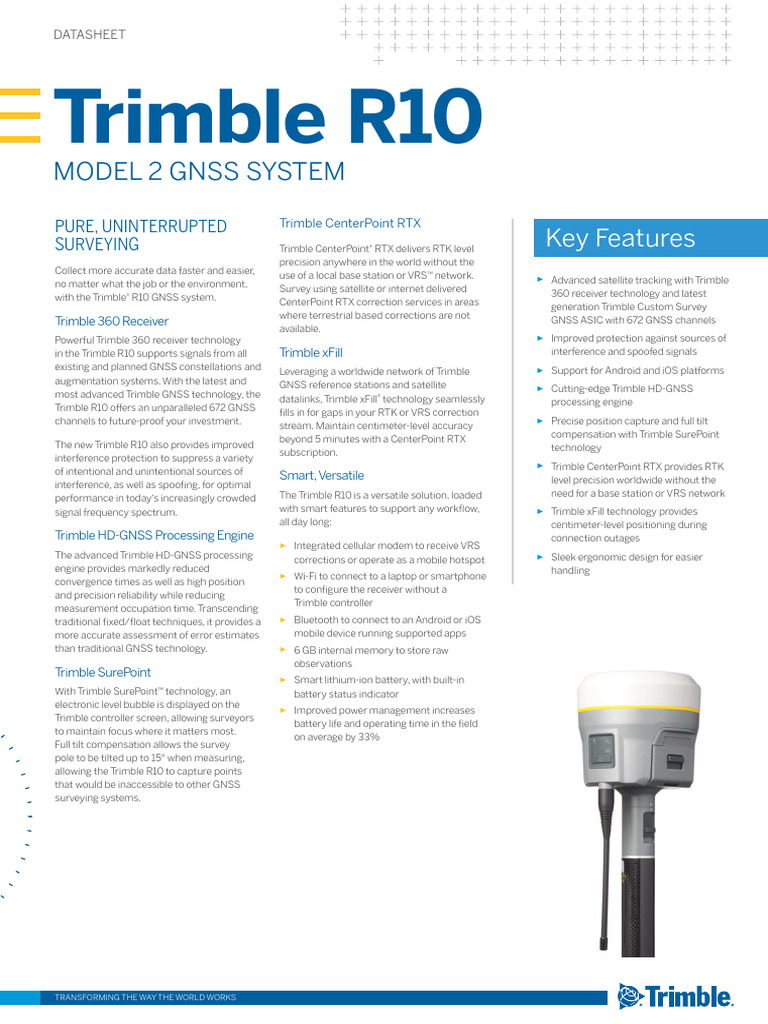 DATASHEET

Trimble R10

MODEL 2 GNSS SYSTEM

PURE, UNINTERRUPTED SURVEYING

Collect more accurate data faster and easier, no matter what the job or the environment, with the Trimble® R10 GNSS system.

Trimble 360 Receiver

Powerful Trimble 360 receiver technology in the Trimble R10 supports signals from all existing and planned GNSS constellations and augmentation systems. With the latest and most advanced Trimble GNSS technology, the Trimble R10 offers an unparalleled 672 GNSS channels to future-proof your investment.

The new Trimble R10 also provides improved interference protection to suppress a variety of intentional and unintentional sources of interference, as well as spoofing, for optimal performance in today's increasingly crowded signal frequency spectrum.

Trimble HD-GNSS Processing Engine

The advanced Trimble HD-GNSS processing engine provides markedly reduced convergence times as well as high position and precision reliability while reducing measurement occupation time. Transcending traditional fixed/float techniques, it provides a more accurate assessment of error estimates than traditional GNSS technology.

Trimble SurePoint

With Trimble SurePoint™ technology, an electronic level bubble is displayed on the Trimble controller screen, allowing surveyors to maintain focus where it matters most. Full tilt compensation allows the survey pole to be tilted up to 15° when measuring, allowing the Trimble R10 to capture points that would be inaccessible to other GNSS surveying systems.

Trimble CenterPoint RTX

Trimble CenterPoint® RTX delivers RTK level precision anywhere in the world without the use of a local base station or VRS™ network. Survey using satellite or internet delivered CenterPoint RTX correction services in areas where terrestrial based corrections are not available.

Trimble xFill

Leveraging a worldwide network of Trimble GNSS reference stations and satellite datalinks, Trimble xFill® technology seamlessly fills in for gaps in your RTK or VRS correction stream. Maintain centimeter-level accuracy beyond 5 minutes with a CenterPoint RTX subscription.

Smart, Versatile

The Trimble R10 is a versatile solution, loaded with smart features to support any workflow, all day long:

► Integrated cellular modem to receive VRS corrections or operate as a mobile hotspot
► Wi-Fi to connect to a laptop or smartphone to configure the receiver without a Trimble controller
► Bluetooth to connect to an Android or iOS mobile device running supported apps
► 6 GB internal memory to store raw observations
► Smart lithium-ion battery, with built-in battery status indicator
► Improved power management increases battery life and operating time in the field on average by 33%

Key Features

► Advanced satellite tracking with Trimble 360 receiver technology and latest generation Trimble Custom Survey GNSS ASIC with 672 GNSS channels
► Improved protection against sources of interference and spoofed signals
► Support for Android and iOS platforms
► Cutting-edge Trimble HD-GNSS processing engine
► Precise position capture and full tilt compensation with Trimble SurePoint technology
► Trimble CenterPoint RTX provides RTK level precision worldwide without the need for a base station or VRS network
► Trimble xFill technology provides centimeter-level positioning during connection outages
► Sleek ergonomic design for easier handling

TRANSFORMING THE WAY THE WORLD WORKS

Trimble.