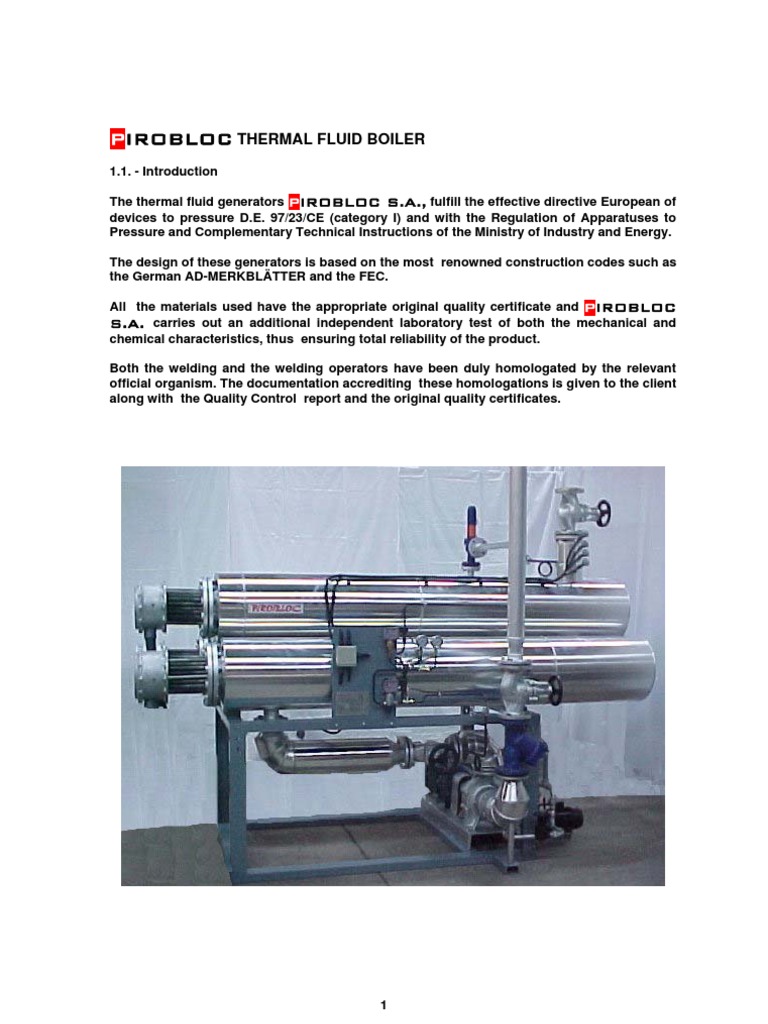 PIROBLOC THERMAL FLUID BOILER

1.1. - Introduction

The thermal fluid generators PIROBLOC S.A., fulfill the effective directive European of devices to pressure D.E. 97/23/CE (category I) and with the Regulation of Apparatuses to Pressure and Complementary Technical Instructions of the Ministry of Industry and Energy.

The design of these generators is based on the most renowned construction codes such as the German AD-MERKBLÄTTER and the FEC.

All the materials used have the appropriate original quality certificate and PIROBLOC S.A. carries out an additional independent laboratory test of both the mechanical and chemical characteristics, thus ensuring total reliability of the product.

Both the welding and the welding operators have been duly homologated by the relevant official organism. The documentation accrediting these homologations is given to the client along with the Quality Control report and the original quality certificates.

PIROBLOC

1