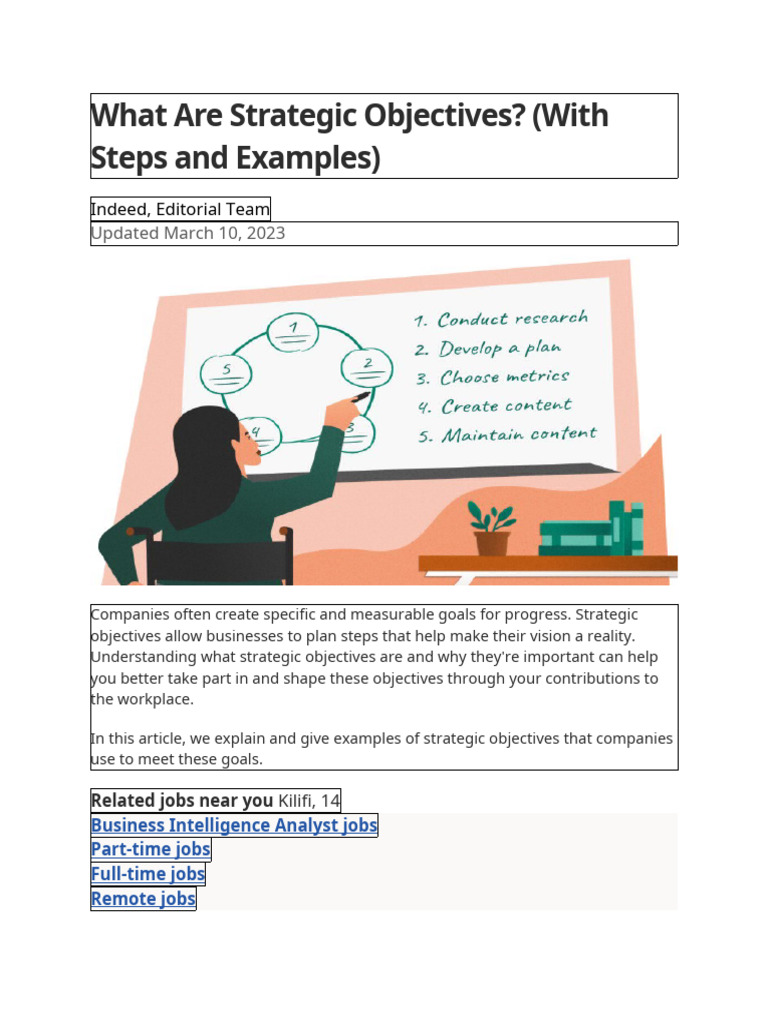 What Are Strategic Objectives? (With Steps and Examples)

Indeed, Editorial Team

Updated March 10, 2023

1 2 3 4 5

1. Conduct research
2. Develop a plan
3. Choose metrics
4. Create content
5. Maintain content

Companies often create specific and measurable goals for progress. Strategic objectives allow businesses to plan steps that help make their vision a reality. Understanding what strategic objectives are and why they're important can help you better take part in and shape these objectives through your contributions to the workplace.

In this article, we explain and give examples of strategic objectives that companies use to meet these goals.

Related jobs near you Kilifi, 14

Business Intelligence Analyst jobs

Part-time jobs

Full-time jobs

Remote jobs