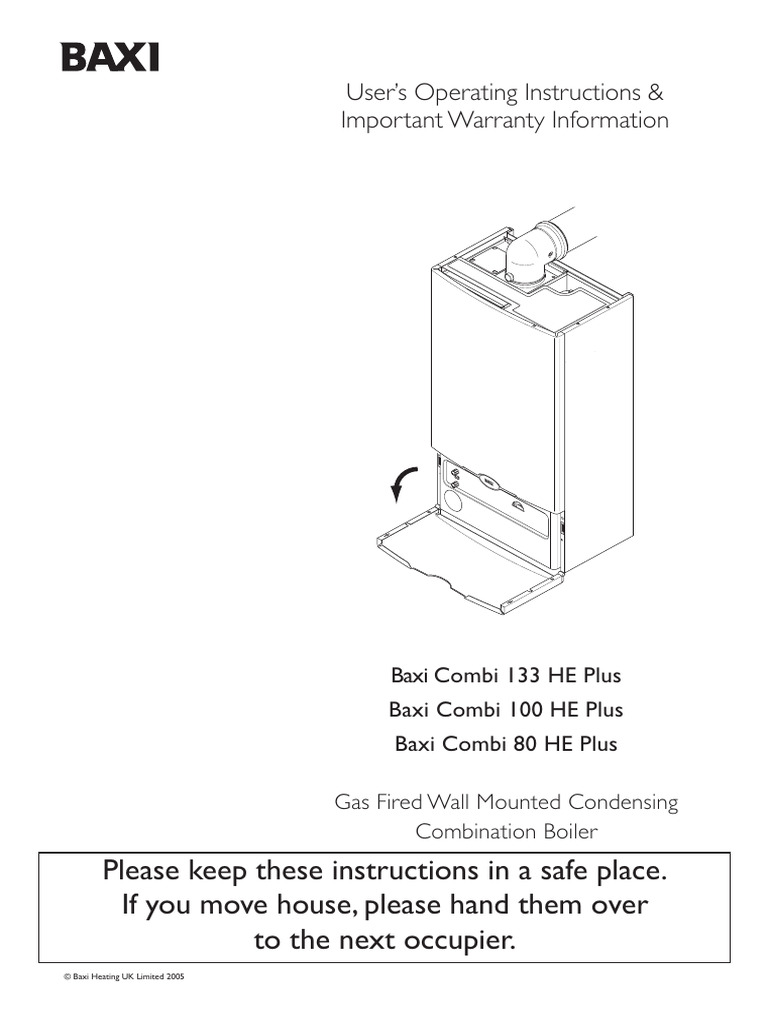 BAXI

User's Operating Instructions & Important Warranty Information

Baxi Combi 133 HE Plus

Baxi Combi 100 HE Plus

Baxi Combi 80 HE Plus

Gas Fired Wall Mounted Condensing Combination Boiler

Please keep these instructions in a safe place. If you move house, please hand them over to the next occupier.

© Baxi Heating UK Limited 2005