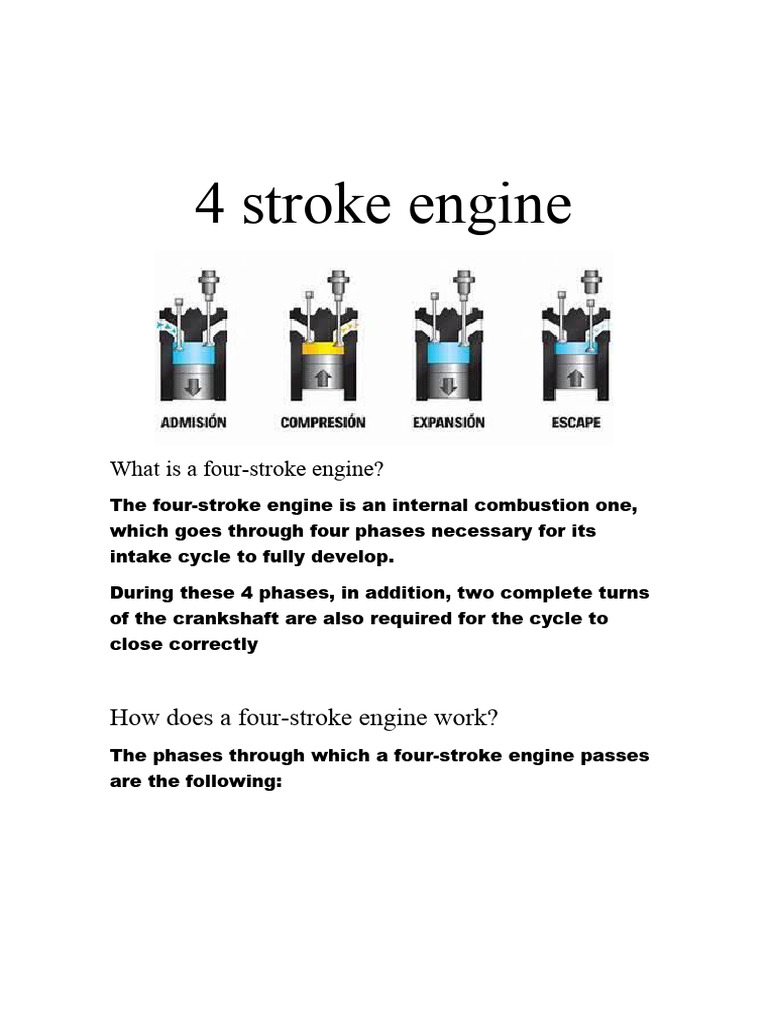 4 stroke engine

ADMISIÓN COMPRESIÓN EXPANSIÓN ESCAPE

What is a four-stroke engine?

The four-stroke engine is an internal combustion one, which goes through four phases necessary for its intake cycle to fully develop.

During these 4 phases, in addition, two complete turns of the crankshaft are also required for the cycle to close correctly

How does a four-stroke engine work?

The phases through which a four-stroke engine passes are the following: