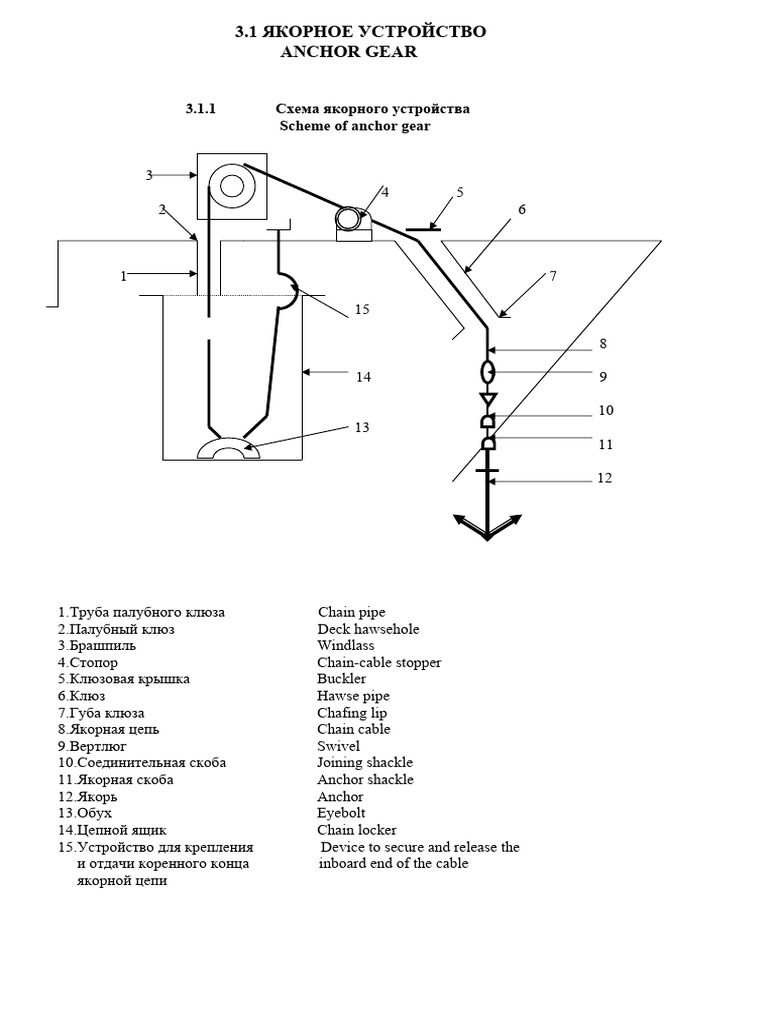 3.1 ЯКОРНОЕ УСТРОЙСТВО
ANCHOR GEAR

3.1.1 Схема якорного устройства
Scheme of anchor gear

3
2
1
4
5
6
7
15
14
13
8
9
10
11
12

1.Труба палубного клюза
2.Палубный клюз
3.Брашпиль
4.Стопор
5.Клюзовая крышка
6.Клюз
7.Губа клюза
8.Якорная цепь
9.Вертлюг
10.Соединительная скоба
11.Якорная скоба
12.Якорь
13.Обух
14.Цепной ящик
15.Устройство для крепления и отдачи коренного конца якорной цепи

Chain pipe
Deck hawsehole
Windlass
Chain-cable stopper
Buckler
Hawse pipe
Chafing lip
Chain cable
Swivel
Joining shackle
Anchor shackle
Anchor
Eyebolt
Chain locker
Device to secure and release the inboard end of the cable