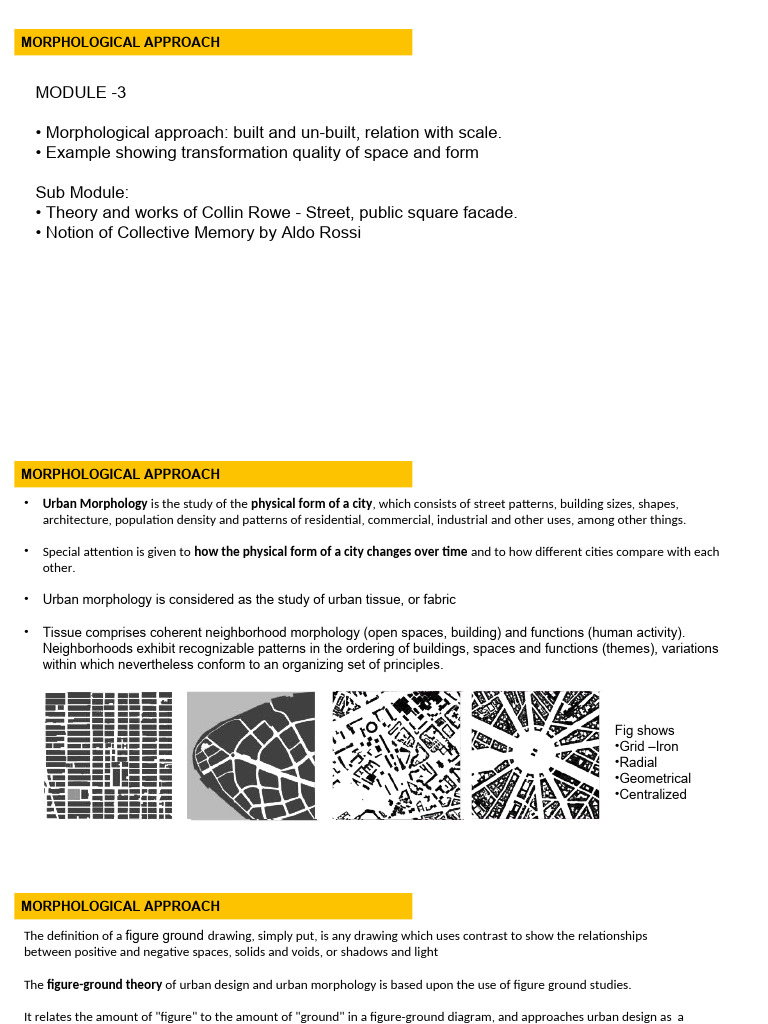 MORPHOLOGICAL APPROACH

MODULE -3

• Morphological approach: built and un-built, relation with scale.
• Example showing transformation quality of space and form

Sub Module:
• Theory and works of Collin Rowe - Street, public square facade.
• Notion of Collective Memory by Aldo Rossi

MORPHOLOGICAL APPROACH

• Urban Morphology is the study of the physical form of a city, which consists of street patterns, building sizes, shapes, architecture, population density and patterns of residential, commercial, industrial and other uses, among other things.

• Special attention is given to how the physical form of a city changes over time and to how different cities compare with each other.

• Urban morphology is considered as the study of urban tissue, or fabric

• Tissue comprises coherent neighborhood morphology (open spaces, building) and functions (human activity). Neighborhoods exhibit recognizable patterns in the ordering of buildings, spaces and functions (themes), variations within which nevertheless conform to an organizing set of principles.

Fig shows
•Grid –Iron
•Radial
•Geometrical
•Centralized

MORPHOLOGICAL APPROACH

The definition of a figure ground drawing, simply put, is any drawing which uses contrast to show the relationships between positive and negative spaces, solids and voids, or shadows and light

The figure-ground theory of urban design and urban morphology is based upon the use of figure ground studies.

It relates the amount of "figure" to the amount of "ground" in a figure-ground diagram, and approaches urban design as a