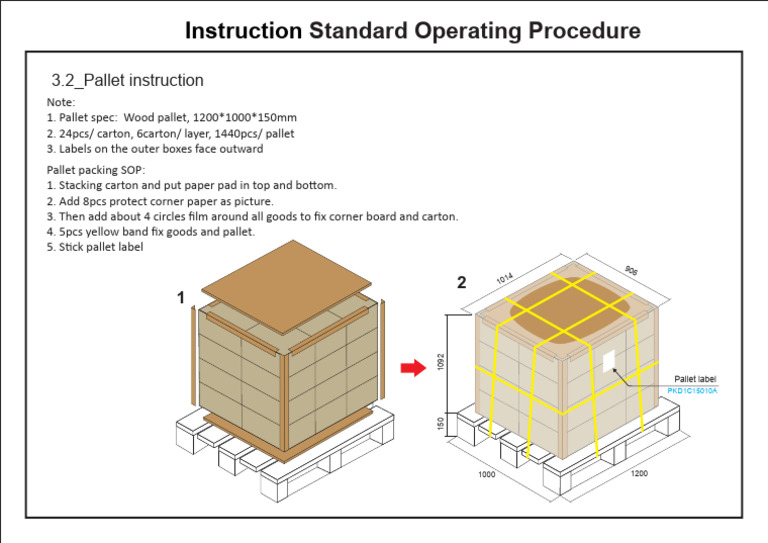 Instruction Standard Operating Procedure

3.2_Pallet instruction

Note:
1. Pallet spec: Wood pallet, 1200*1000*150mm
2. 24pcs/ carton, 6carton/ layer, 1440pcs/ pallet
3. Labels on the outer boxes face outward

Pallet packing SOP:
1. Stacking carton and put paper pad in top and bottom.
2. Add 8pcs protect corner paper as picture.
3. Then add about 4 circles film around all goods to fix corner board and carton.
4. 5pcs yellow band fix goods and pallet.
5. Stick pallet label

1

2

1014

906

1092

150

1000

1200

Pallet label
PKD1C15010A