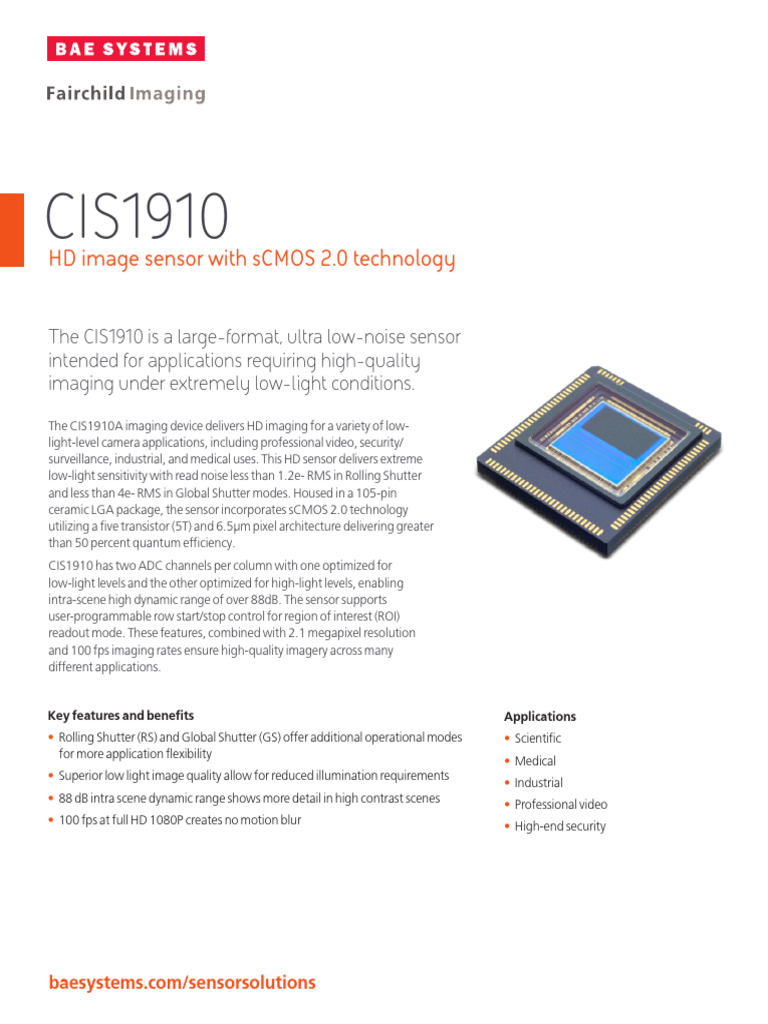 BAE SYSTEMS

Fairchild Imaging

CIS1910

HD image sensor with sCMOS 2.0 technology

The CIS1910 is a large-format, ultra low-noise sensor intended for applications requiring high-quality imaging under extremely low-light conditions.

The CIS1910A imaging device delivers HD imaging for a variety of low-light-level camera applications, including professional video, security/surveillance, industrial, and medical uses. This HD sensor delivers extreme low-light sensitivity with read noise less than 1.2e- RMS in Rolling Shutter and less than 4e- RMS in Global Shutter modes. Housed in a 105-pin ceramic LGA package, the sensor incorporates sCMOS 2.0 technology utilizing a five transistor (5T) and 6.5μm pixel architecture delivering greater than 50 percent quantum efficiency.

CIS1910 has two ADC channels per column with one optimized for low-light levels and the other optimized for high-light levels, enabling intra-scene high dynamic range of over 88dB. The sensor supports user-programmable row start/stop control for region of interest (ROI) readout mode. These features, combined with 2.1 megapixel resolution and 100 fps imaging rates ensure high-quality imagery across many different applications.

Key features and benefits

• Rolling Shutter (RS) and Global Shutter (GS) offer additional operational modes for more application flexibility
• Superior low light image quality allow for reduced illumination requirements
• 88 dB intra scene dynamic range shows more detail in high contrast scenes
• 100 fps at full HD 1080P creates no motion blur

Applications

• Scientific
• Medical
• Industrial
• Professional video
• High-end security

baesystems.com/sensorsolutions