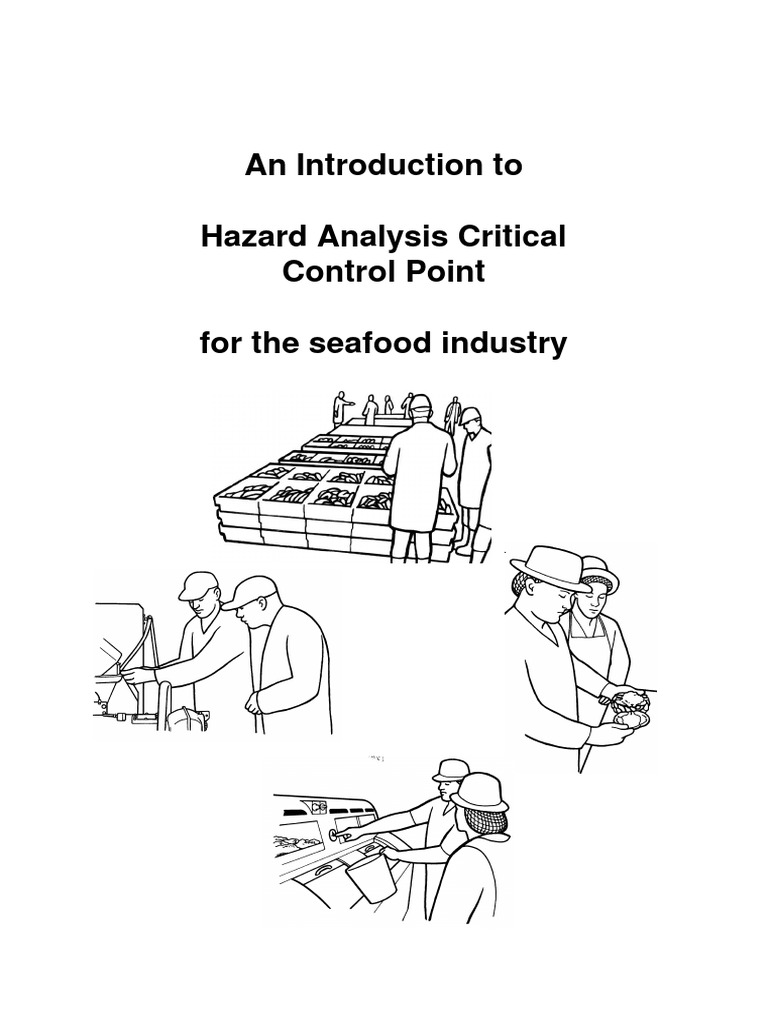 An Introduction to

Hazard Analysis Critical Control Point

for the seafood industry