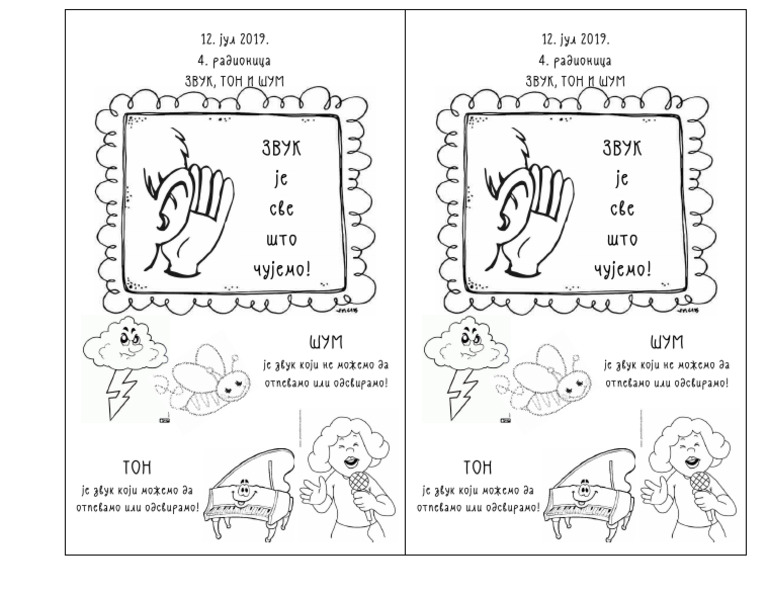 12. јул 2019.
4. радионица
ЗВУК, ТОН И ШУМ

ЗВУК је све што чујемо!

ШУМ
је звук који не можемо да отпевамо или одсвирамо!

ТОН
је звук који можемо да отпевамо или одсвирамо!

12. јул 2019.
4. радионица
ЗВУК, ТОН И ШУМ

ЗВУК је све што чујемо!

ШУМ
је звук који не можемо да отпевамо или одсвирамо!

ТОН
је звук који можемо да отпевамо или одсвирамо!