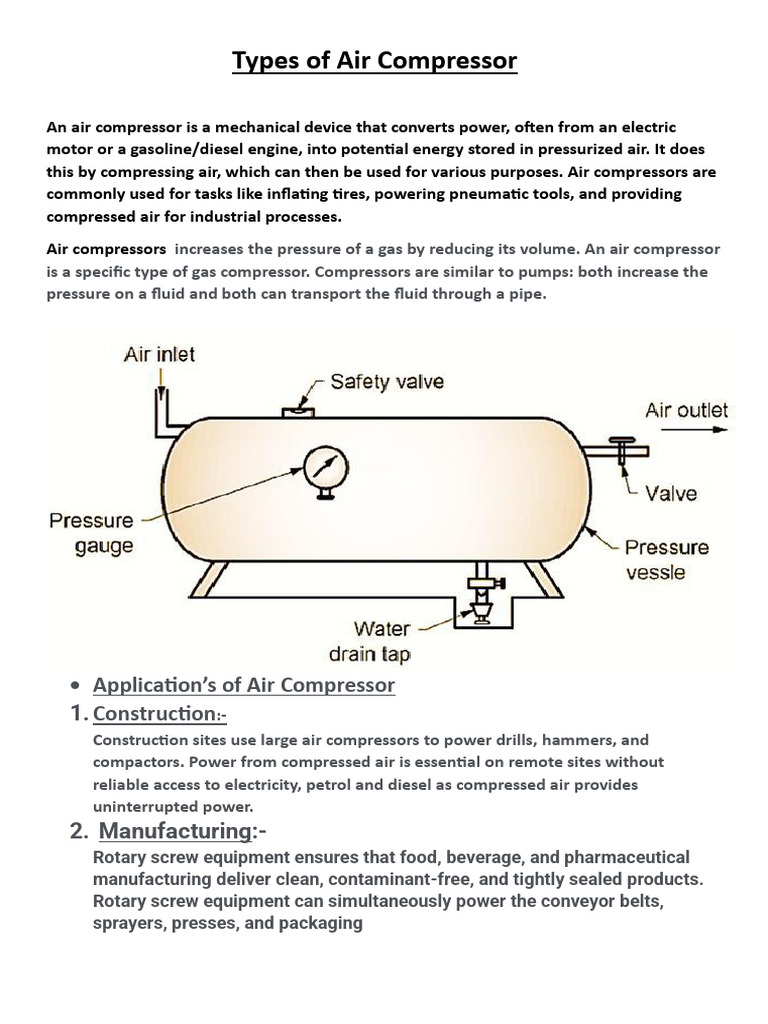 Types of Air Compressor

An air compressor is a mechanical device that converts power, often from an electric motor or a gasoline/diesel engine, into potential energy stored in pressurized air. It does this by compressing air, which can then be used for various purposes. Air compressors are commonly used for tasks like inflating tires, powering pneumatic tools, and providing compressed air for industrial processes.

Air compressors increases the pressure of a gas by reducing its volume. An air compressor is a specific type of gas compressor. Compressors are similar to pumps: both increase the pressure on a fluid and both can transport the fluid through a pipe.

Air inlet
Safety valve
Air outlet
Valve
Pressure gauge
Pressure vessle
Water drain tap

• Application's of Air Compressor

1. Construction:-

Construction sites use large air compressors to power drills, hammers, and compactors. Power from compressed air is essential on remote sites without reliable access to electricity, petrol and diesel as compressed air provides uninterrupted power.

2. Manufacturing:-

Rotary screw equipment ensures that food, beverage, and pharmaceutical manufacturing deliver clean, contaminant-free, and tightly sealed products. Rotary screw equipment can simultaneously power the conveyor belts, sprayers, presses, and packaging