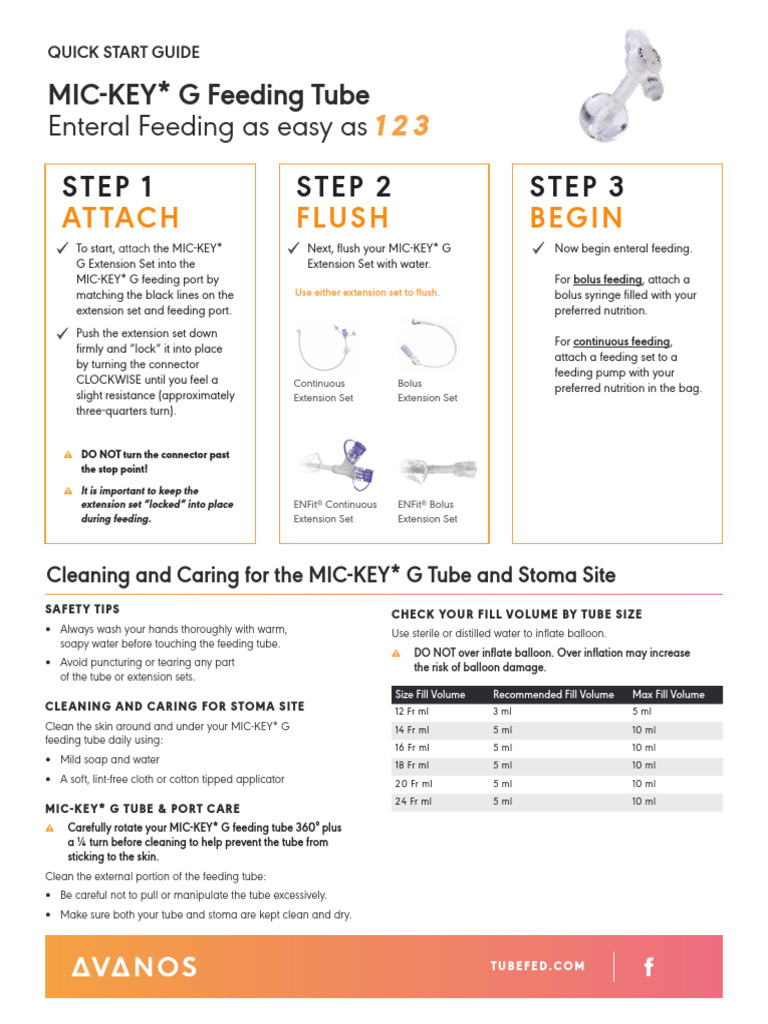 QUICK START GUIDE

MIC-KEY* G Feeding Tube
Enteral Feeding as easy as 1 2 3

STEP 1
ATTACH

✓ To start, attach the MIC-KEY* G Extension Set into the MIC-KEY* G feeding port by matching the black lines on the extension set and feeding port.

✓ Push the extension set down firmly and "lock" it into place by turning the connector CLOCKWISE until you feel a slight resistance (approximately three-quarters turn).

DO NOT turn the connector past the stop point!

It is important to keep the extension set "locked" into place during feeding.

STEP 2
FLUSH

✓ Next, flush your MIC-KEY* G Extension Set with water.

Use either extension set to flush.

Continuous Extension Set

Bolus Extension Set

ENFit® Continuous Extension Set

ENFit® Bolus Extension Set

STEP 3
BEGIN

✓ Now begin enteral feeding.

For bolus feeding, attach a bolus syringe filled with your preferred nutrition.

For continuous feeding, attach a feeding set to a feeding pump with your preferred nutrition in the bag.

Cleaning and Caring for the MIC-KEY* G Tube and Stoma Site

SAFETY TIPS
• Always wash your hands thoroughly with warm, soapy water before touching the feeding tube.
• Avoid puncturing or tearing any part of the tube or extension sets.

CLEANING AND CARING FOR STOMA SITE
Clean the skin around and under your MIC-KEY* G feeding tube daily using:
• Mild soap and water
• A soft, lint-free cloth or cotton tipped applicator

MIC-KEY* G TUBE & PORT CARE
Carefully rotate your MIC-KEY* G feeding tube 360° plus a ¼ turn before cleaning to help prevent the tube from sticking to the skin.

Clean the external portion of the feeding tube:
• Be careful not to pull or manipulate the tube excessively.
• Make sure both your tube and stoma are kept clean and dry.

CHECK YOUR FILL VOLUME BY TUBE SIZE
Use sterile or distilled water to inflate balloon.

DO NOT over inflate balloon. Over inflation may increase the risk of balloon damage.

| Size Fill Volume | Recommended Fill Volume | Max Fill Volume |
|---|---|---|
| 12 Fr ml | 3 ml | 5 ml |
| 14 Fr ml | 5 ml | 10 ml |
| 16 Fr ml | 5 ml | 10 ml |
| 18 Fr ml | 5 ml | 10 ml |
| 20 Fr ml | 5 ml | 10 ml |
| 24 Fr ml | 5 ml | 10 ml |

AVANOS

TUBEFED.COM

f