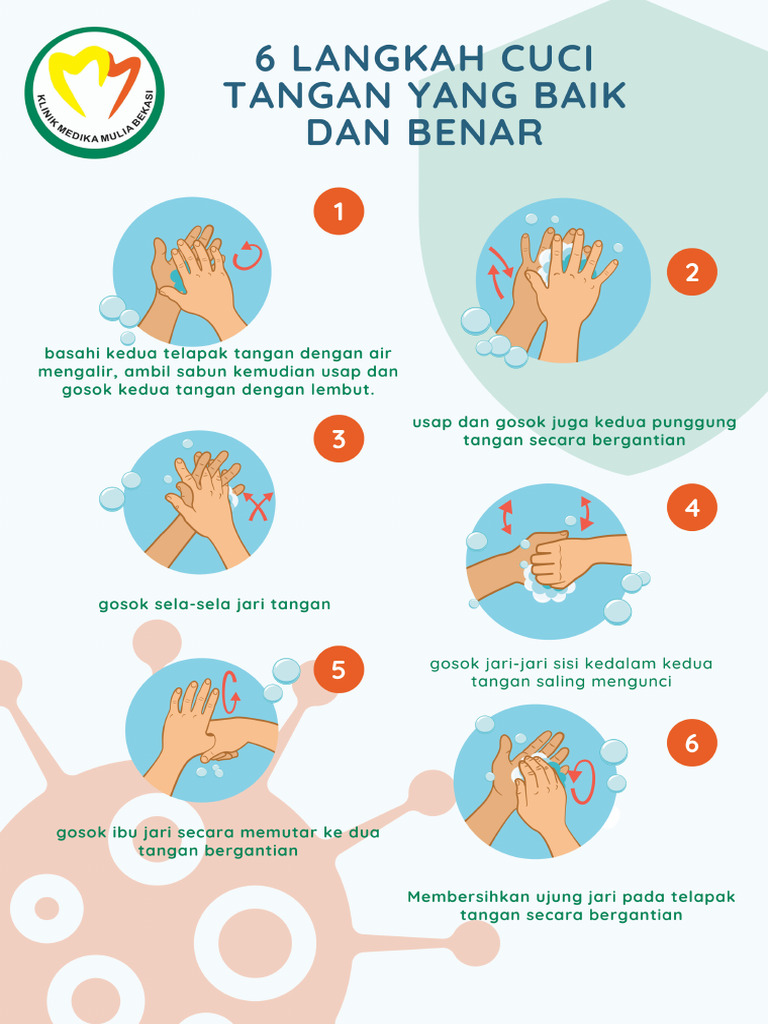 KLINIK MEDIKA MULIA BEKASI

6 LANGKAH CUCI TANGAN YANG BAIK DAN BENAR

1

basahi kedua telapak tangan dengan air mengalir, ambil sabun kemudian usap dan gosok kedua tangan dengan lembut.

2

usap dan gosok juga kedua punggung tangan secara bergantian

3

gosok sela-sela jari tangan

4

gosok jari-jari sisi kedalam kedua tangan saling mengunci

5

gosok ibu jari secara memutar ke dua tangan bergantian

6

Membersihkan ujung jari pada telapak tangan secara bergantian