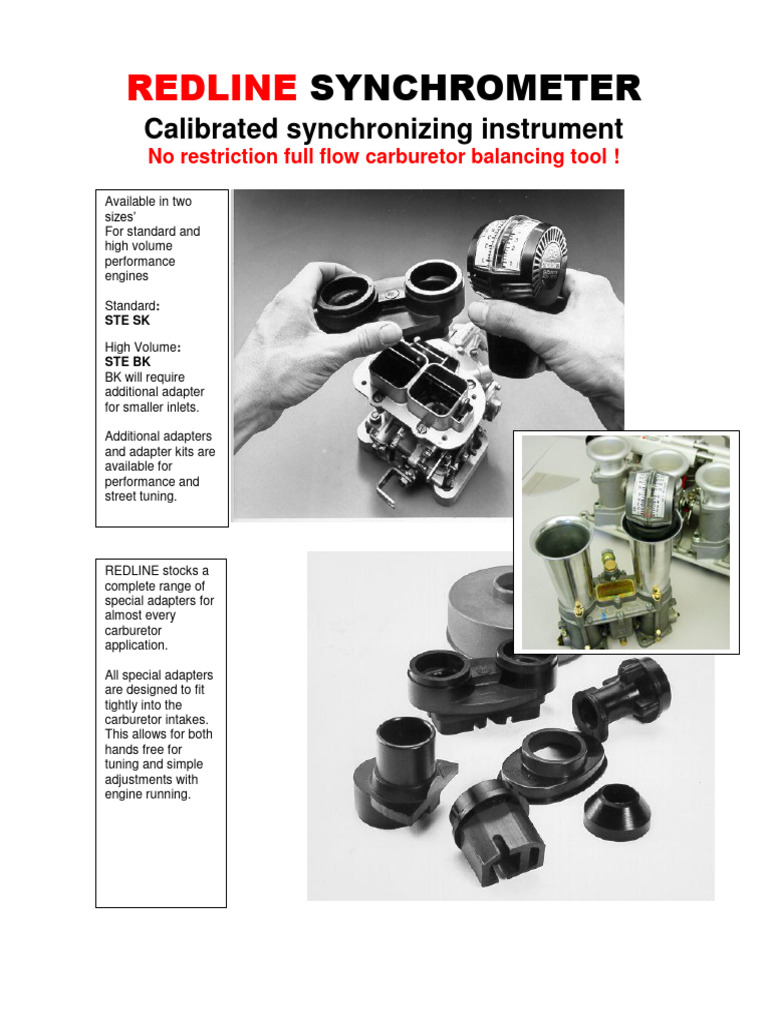 REDLINE SYNCHROMETER
Calibrated synchronizing instrument
No restriction full flow carburetor balancing tool !

Available in two sizes'
For standard and high volume performance engines

Standard:
STE SK

High Volume:
STE BK
BK will require additional adapter for smaller inlets.

Additional adapters and adapter kits are available for performance and street tuning.

REDLINE stocks a complete range of special adapters for almost every carburetor application.

All special adapters are designed to fit tightly into the carburetor intakes. This allows for both hands free for tuning and simple adjustments with engine running.