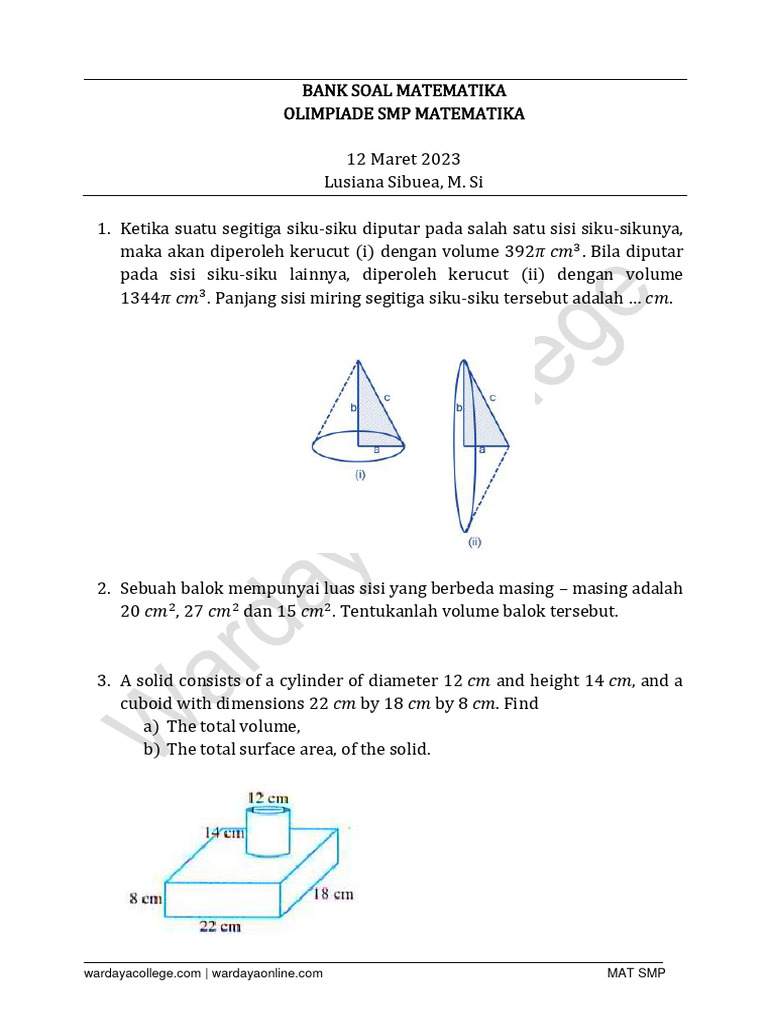 BANK SOAL MATEMATIKA
OLIMPIADE SMP MATEMATIKA

12 Maret 2023
Lusiana Sibuea, M. Si

1. Ketika suatu segitiga siku-siku diputar pada salah satu sisi siku-sikunya, maka akan diperoleh kerucut (i) dengan volume $392\pi\ cm^3$. Bila diputar pada sisi siku-siku lainnya, diperoleh kerucut (ii) dengan volume $1344\pi\ cm^3$. Panjang sisi miring segitiga siku-siku tersebut adalah … $cm$.

b
c
a
(i)
b
c
a
(ii)

2. Sebuah balok mempunyai luas sisi yang berbeda masing – masing adalah $20\ cm^2$, $27\ cm^2$ dan $15\ cm^2$. Tentukanlah volume balok tersebut.

3. A solid consists of a cylinder of diameter $12\ cm$ and height $14\ cm$, and a cuboid with dimensions $22\ cm$ by $18\ cm$ by $8\ cm$. Find
a) The total volume,
b) The total surface area, of the solid.

12 cm
14 cm
8 cm
18 cm
22 cm

Wardaya College

wardayacollege.com | wardayaonline.com
MAT SMP