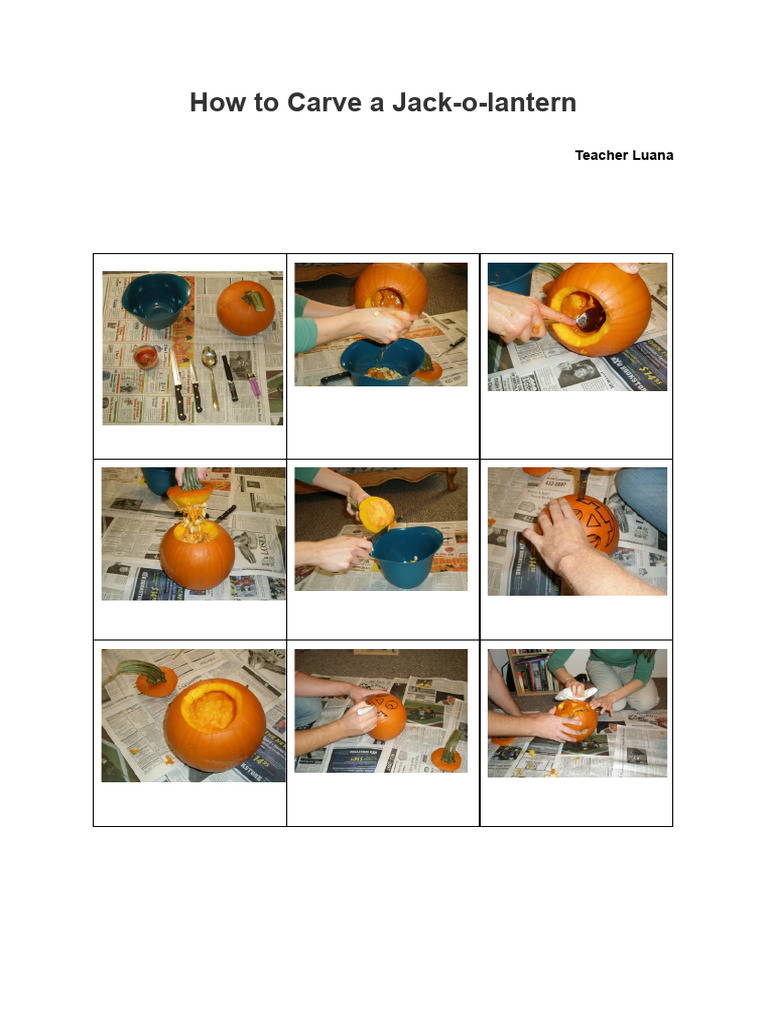 How to Carve a Jack-o-lantern

Teacher Luana