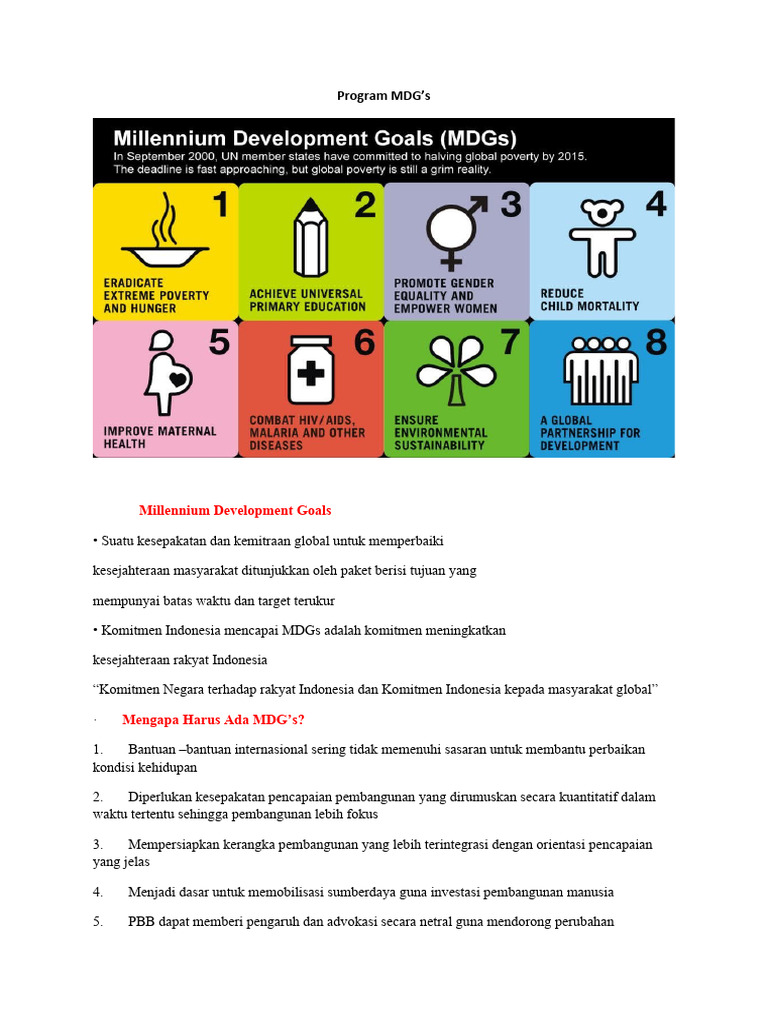 Program MDG's

Millennium Development Goals (MDGs)
In September 2000, UN member states have committed to halving global poverty by 2015. The deadline is fast approaching, but global poverty is still a grim reality.

1 ERADICATE EXTREME POVERTY AND HUNGER

2 ACHIEVE UNIVERSAL PRIMARY EDUCATION

3 PROMOTE GENDER EQUALITY AND EMPOWER WOMEN

4 REDUCE CHILD MORTALITY

5 IMPROVE MATERNAL HEALTH

6 COMBAT HIV/AIDS, MALARIA AND OTHER DISEASES

7 ENSURE ENVIRONMENTAL SUSTAINABILITY

8 A GLOBAL PARTNERSHIP FOR DEVELOPMENT

Millennium Development Goals

• Suatu kesepakatan dan kemitraan global untuk memperbaiki

kesejahteraan masyarakat ditunjukkan oleh paket berisi tujuan yang

mempunyai batas waktu dan target terukur

• Komitmen Indonesia mencapai MDGs adalah komitmen meningkatkan

kesejahteraan rakyat Indonesia

"Komitmen Negara terhadap rakyat Indonesia dan Komitmen Indonesia kepada masyarakat global"

· Mengapa Harus Ada MDG's?

1. Bantuan –bantuan internasional sering tidak memenuhi sasaran untuk membantu perbaikan kondisi kehidupan

2. Diperlukan kesepakatan pencapaian pembangunan yang dirumuskan secara kuantitatif dalam waktu tertentu sehingga pembangunan lebih fokus

3. Mempersiapkan kerangka pembangunan yang lebih terintegrasi dengan orientasi pencapaian yang jelas

4. Menjadi dasar untuk memobilisasi sumberdaya guna investasi pembangunan manusia

5. PBB dapat memberi pengaruh dan advokasi secara netral guna mendorong perubahan