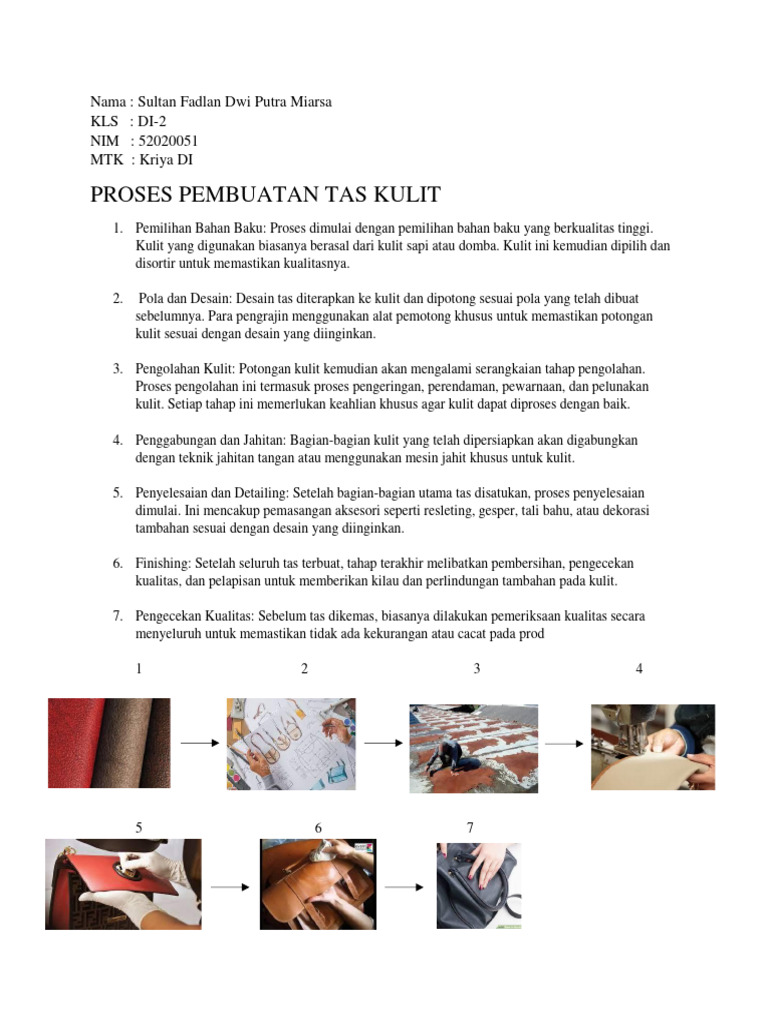 Nama : Sultan Fadlan Dwi Putra Miarsa
KLS : DI-2
NIM : 52020051
MTK : Kriya DI

PROSES PEMBUATAN TAS KULIT

1. Pemilihan Bahan Baku: Proses dimulai dengan pemilihan bahan baku yang berkualitas tinggi. Kulit yang digunakan biasanya berasal dari kulit sapi atau domba. Kulit ini kemudian dipilih dan disortir untuk memastikan kualitasnya.

2. Pola dan Desain: Desain tas diterapkan ke kulit dan dipotong sesuai pola yang telah dibuat sebelumnya. Para pengrajin menggunakan alat pemotong khusus untuk memastikan potongan kulit sesuai dengan desain yang diinginkan.

3. Pengolahan Kulit: Potongan kulit kemudian akan mengalami serangkaian tahap pengolahan. Proses pengolahan ini termasuk proses pengeringan, perendaman, pewarnaan, dan pelunakan kulit. Setiap tahap ini memerlukan keahlian khusus agar kulit dapat diproses dengan baik.

4. Penggabungan dan Jahitan: Bagian-bagian kulit yang telah dipersiapkan akan digabungkan dengan teknik jahitan tangan atau menggunakan mesin jahit khusus untuk kulit.

5. Penyelesaian dan Detailing: Setelah bagian-bagian utama tas disatukan, proses penyelesaian dimulai. Ini mencakup pemasangan aksesori seperti resleting, gesper, tali bahu, atau dekorasi tambahan sesuai dengan desain yang diinginkan.

6. Finishing: Setelah seluruh tas terbuat, tahap terakhir melibatkan pembersihan, pengecekan kualitas, dan pelapisan untuk memberikan kilau dan perlindungan tambahan pada kulit.

7. Pengecekan Kualitas: Sebelum tas dikemas, biasanya dilakukan pemeriksaan kualitas secara menyeluruh untuk memastikan tidak ada kekurangan atau cacat pada prod

1 2 3 4

5 6 7